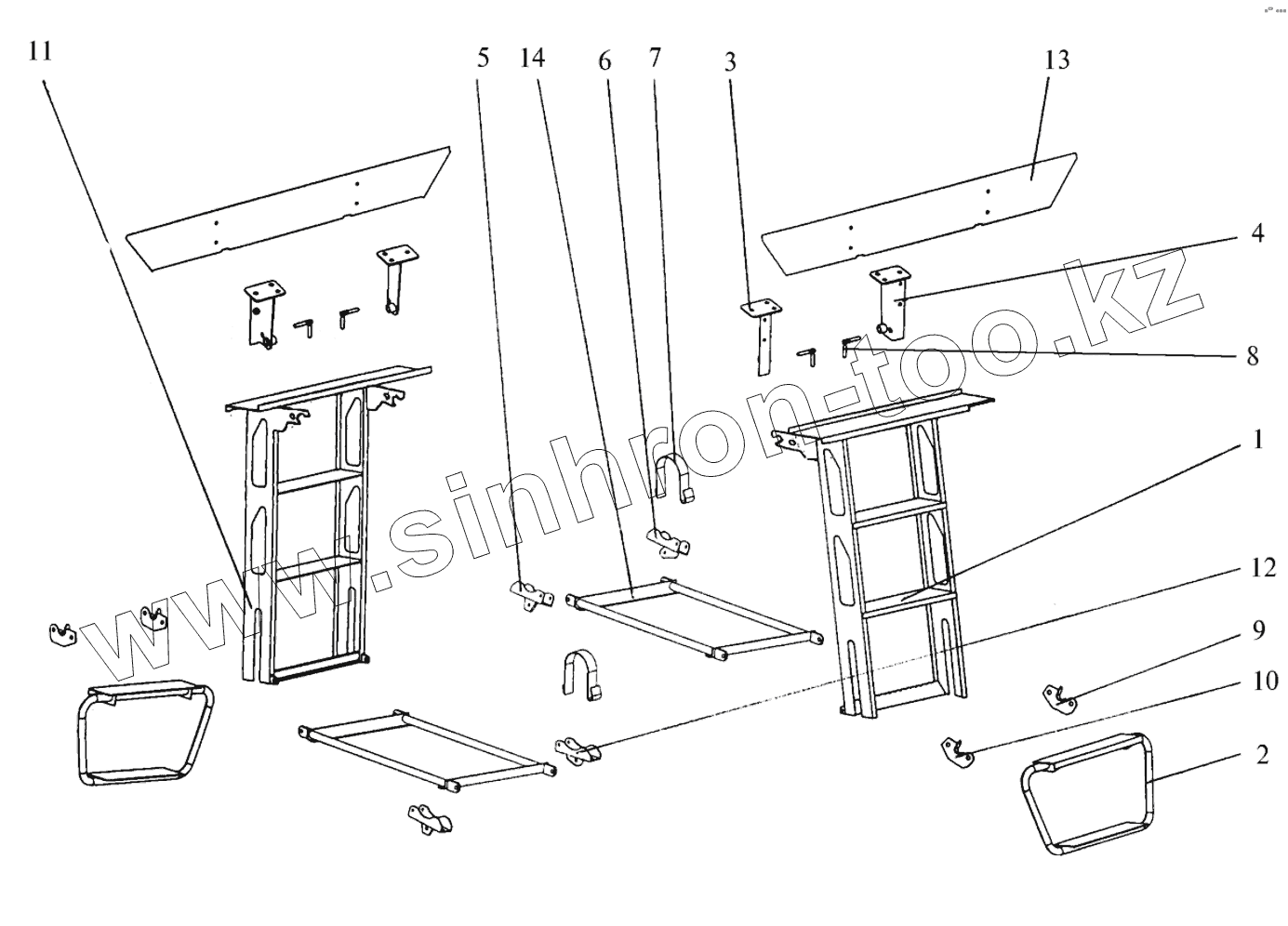 11
5
14
6
7
3
13
4
8
1
12
9
10
2
www.sinhron-too.kz