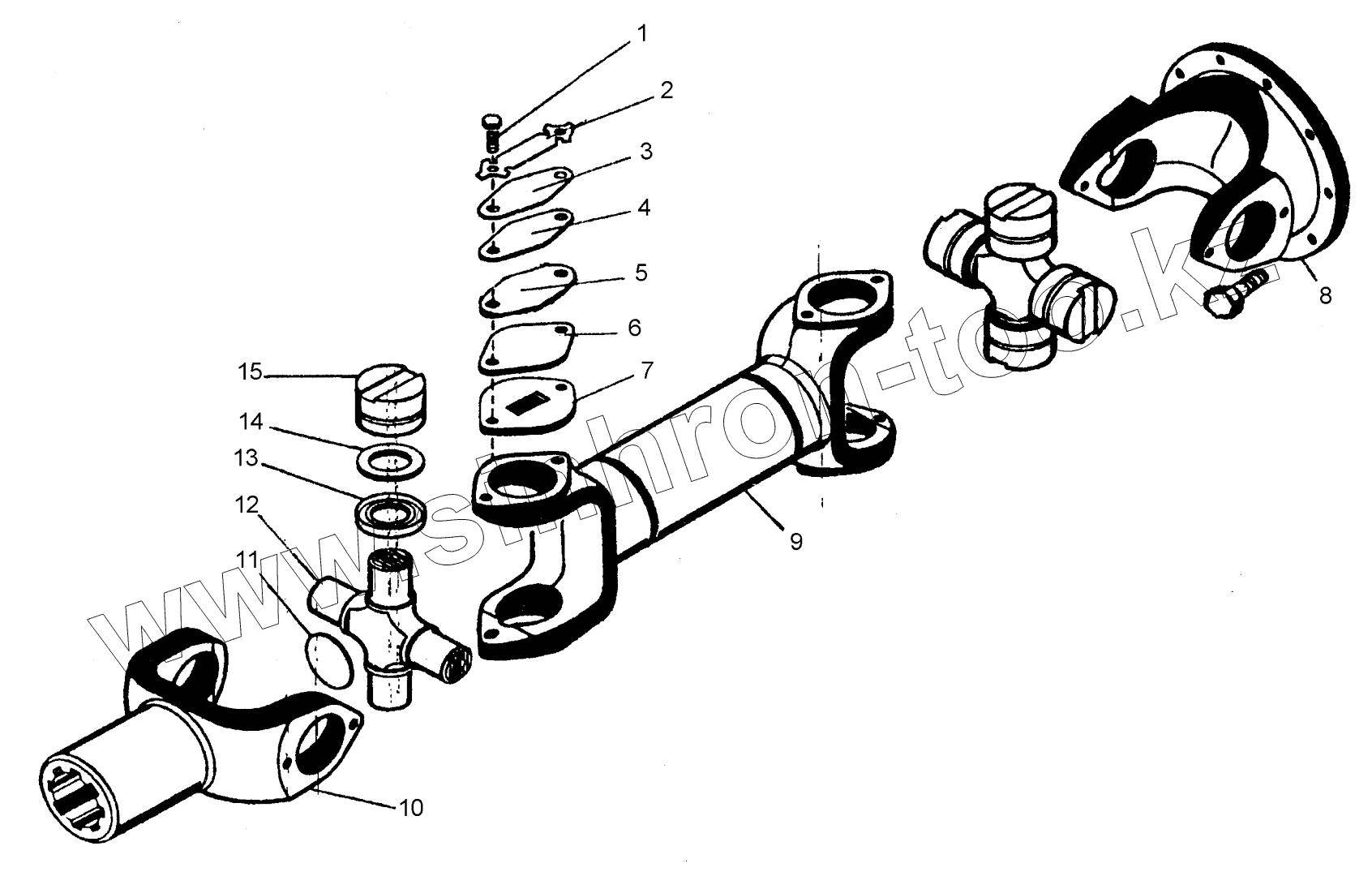 1
2
3
4
5
6
7
8
9
10
11
12
13
14
15
www.sinhron-too.kz