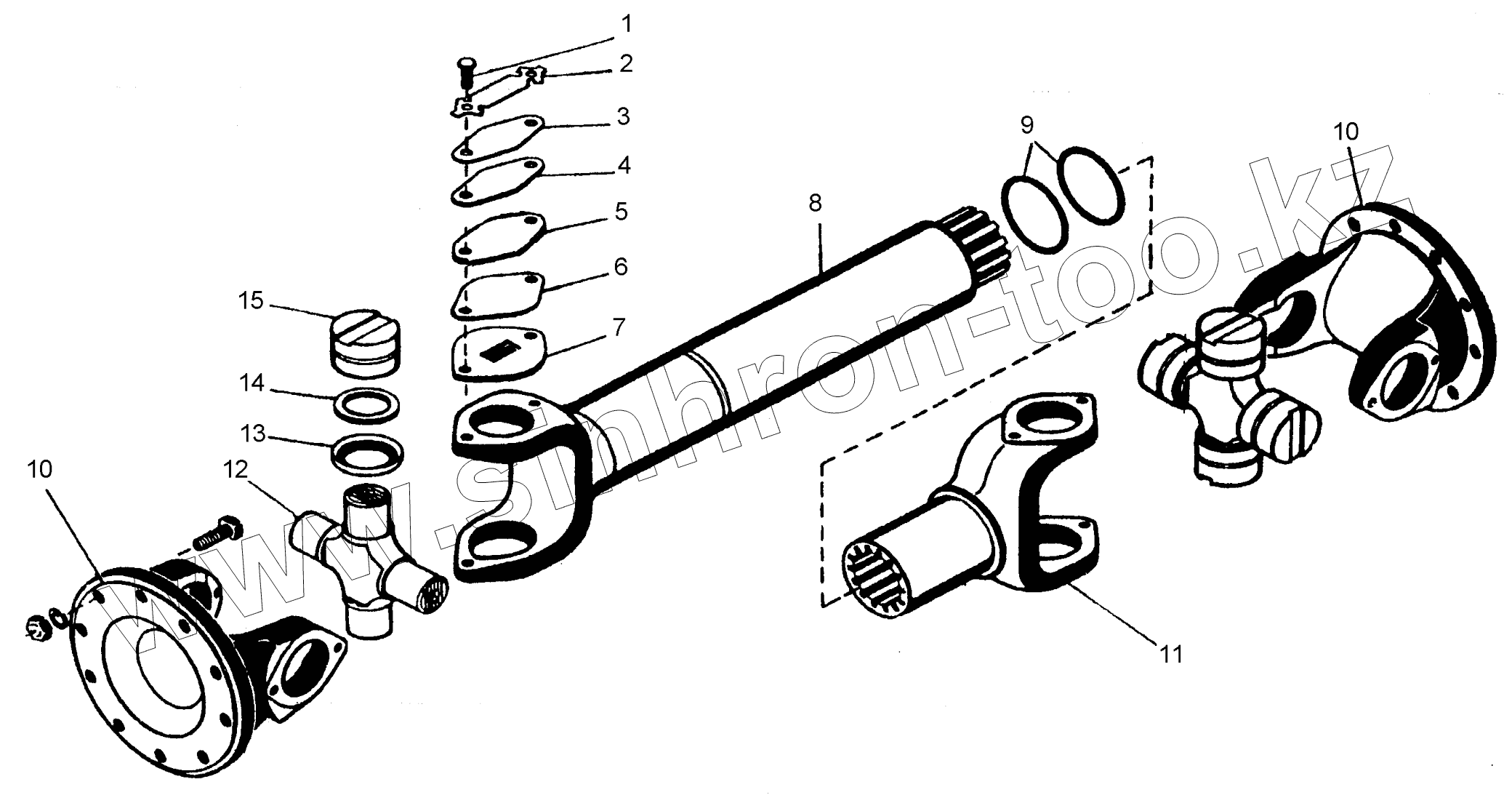 1
2
3
4
5
6
7
8
9
10
15
14
13
12
10
11
www.sinhron-too.kz