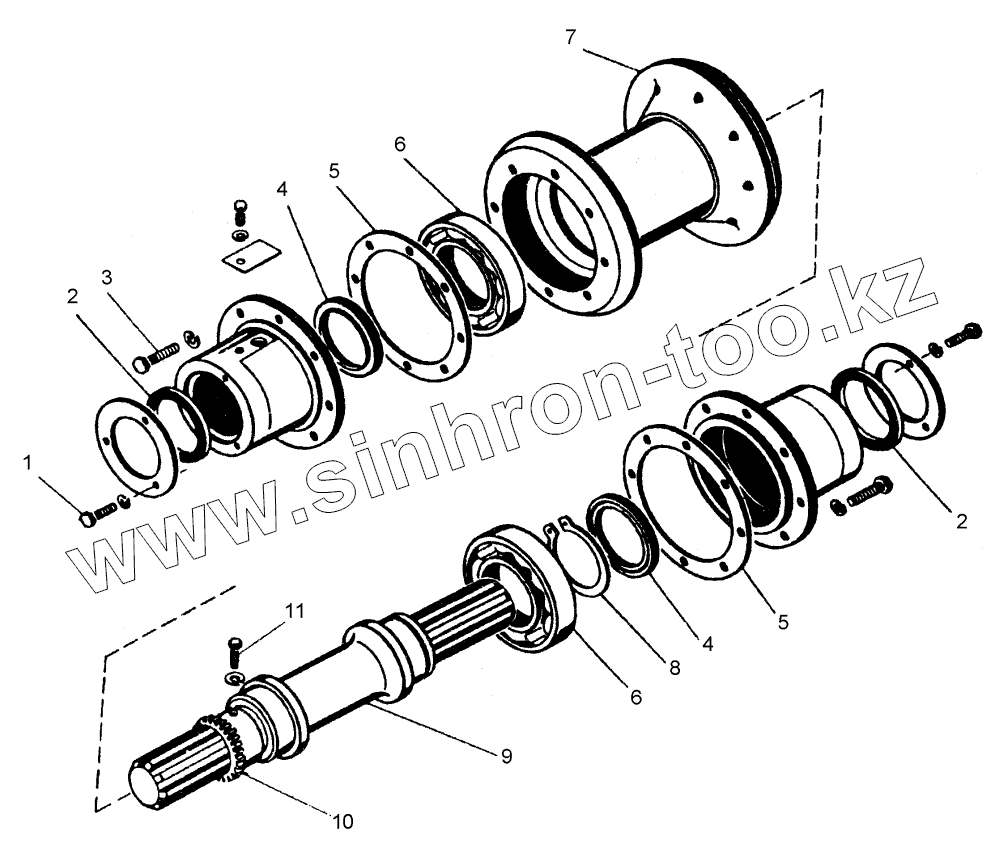 7
6
5
4
3
2
1
www.sinhron-too.kz
2
5
4
8
6
11
9
10