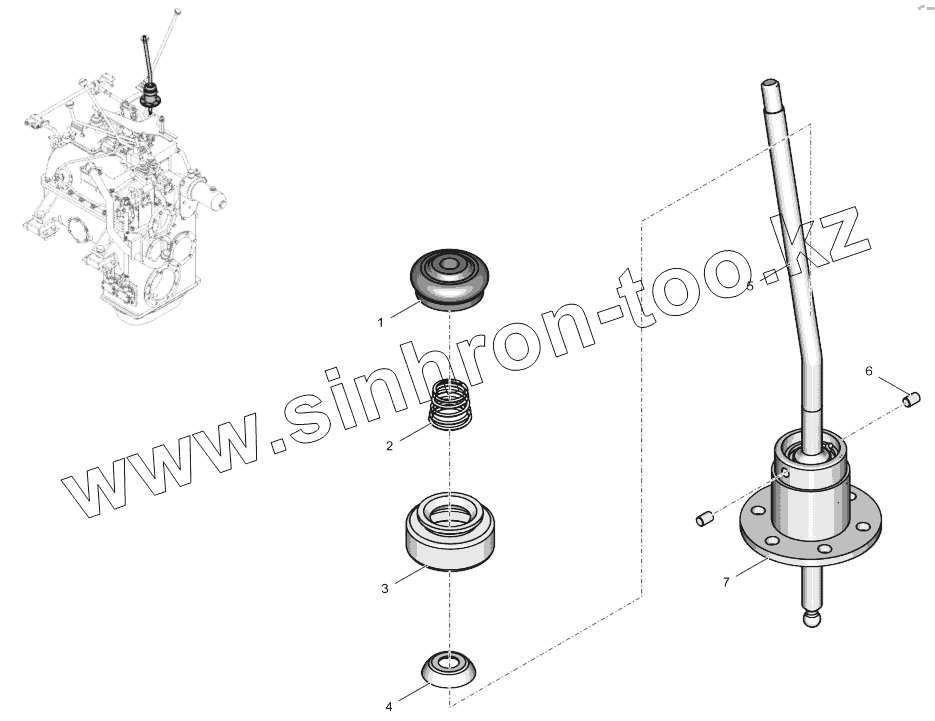 www.sinhron-too.kz

1
2
3
4
5
6
7