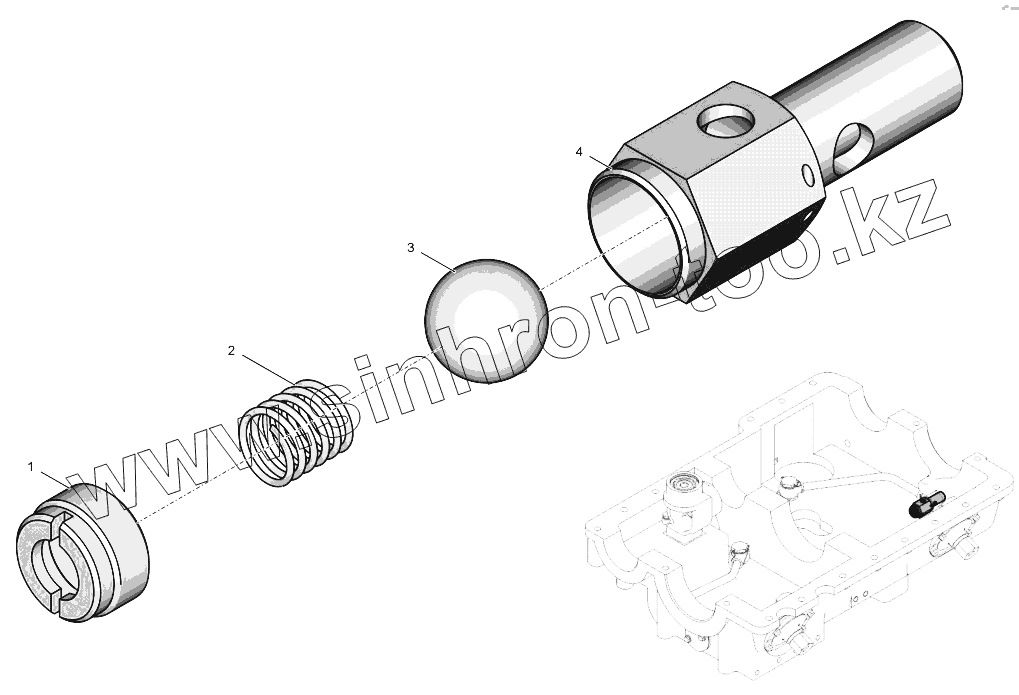 4
3
2
1
www.sinhron-too.kz