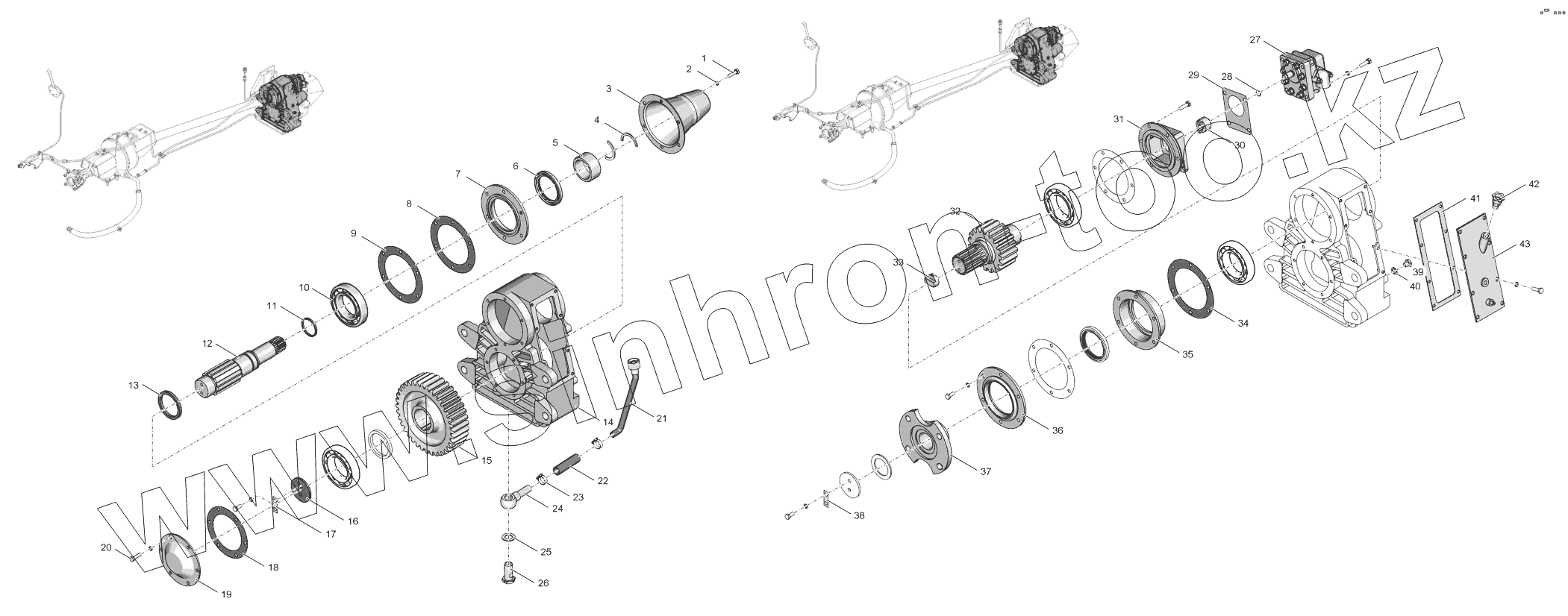 www.sinhron-too.kz

1
2
3
4
5
6
7
8
9
10
11
12
13
14
15
16
17
18
19
20
21
22
23
24
25
26
27
28
29
30
31
32
33
34
35
36
37
38
39
40
41
42
43