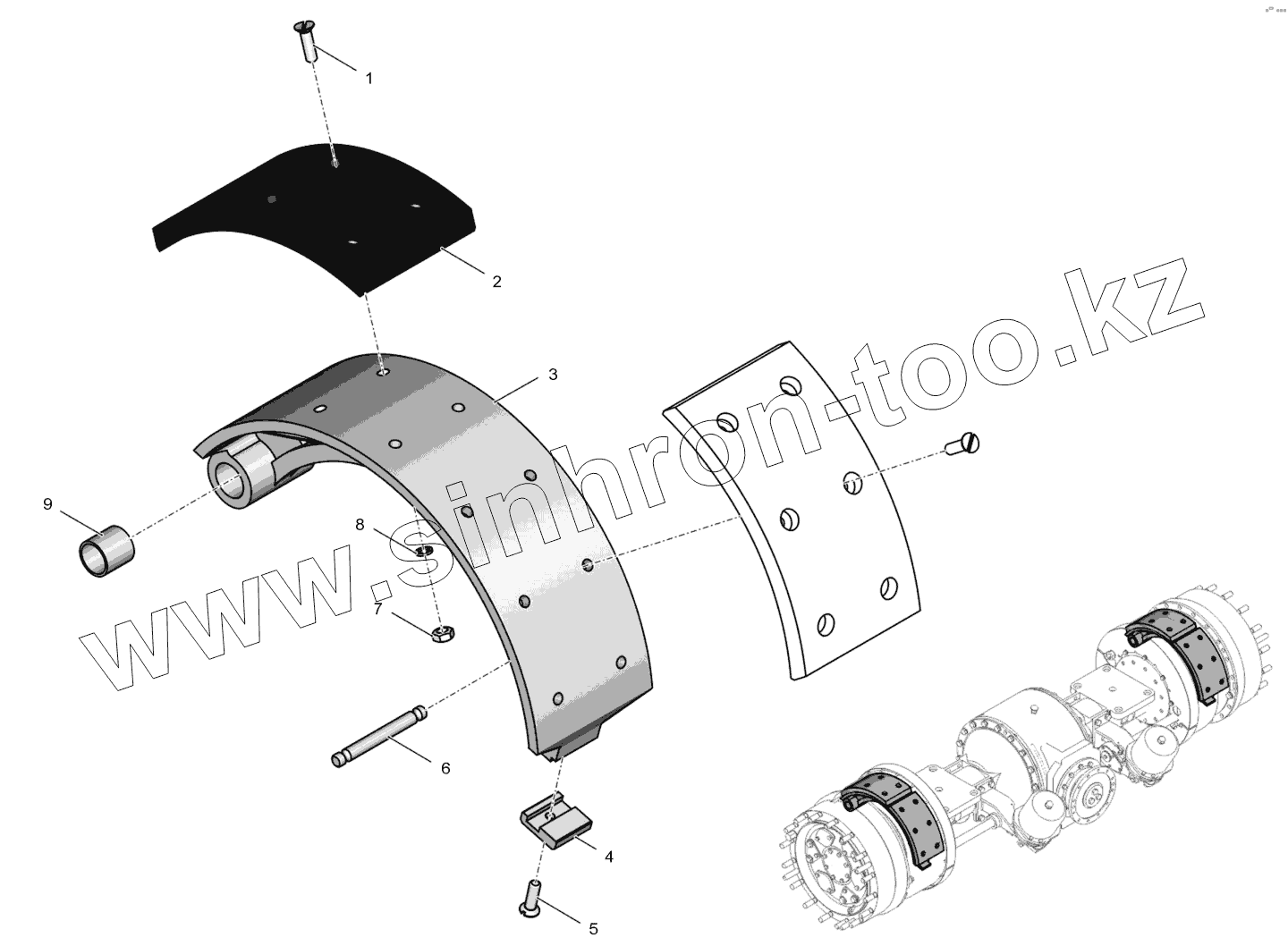 1
2
3
9
8
7
6
4
5
www.sinhron-too.kz