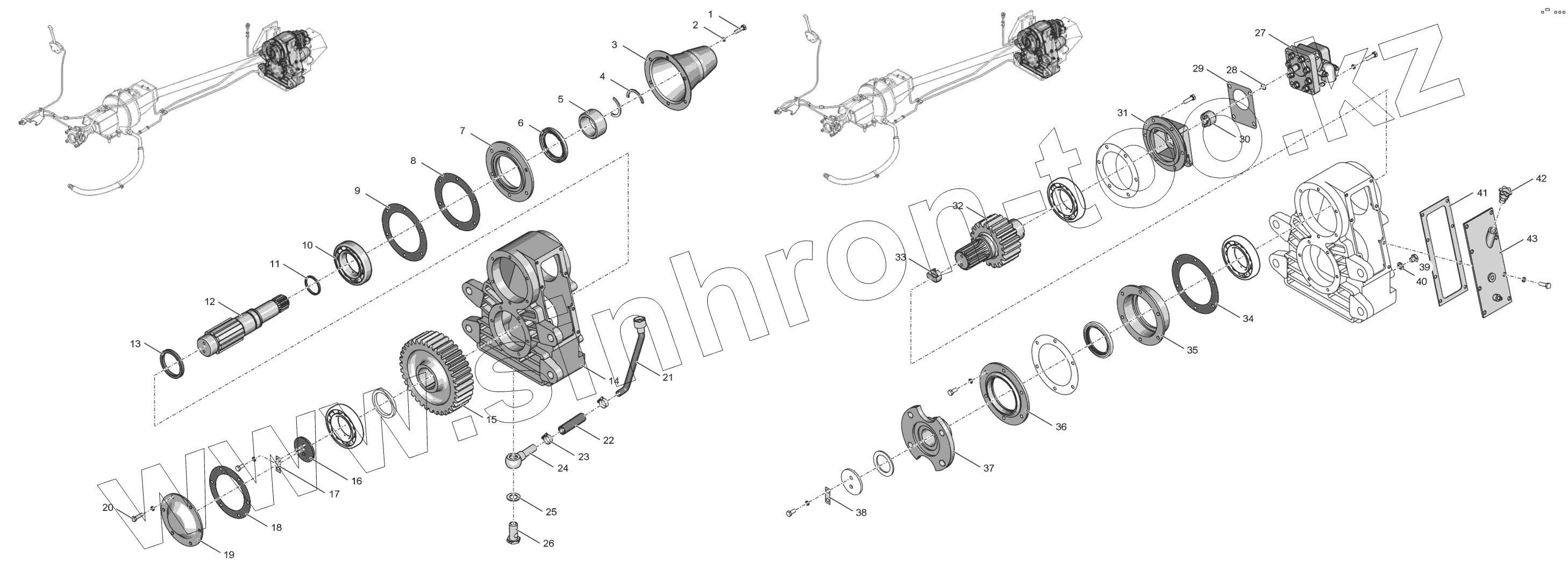 1
2
3
4
5
6
7
8
9
10
11
12
13
14
15
16
17
18
19
20
21
22
23
24
25
26
27
28
29
30
31
32
33
34
35
36
37
38
39
40
41
42
43
www.sinhron-too.kz