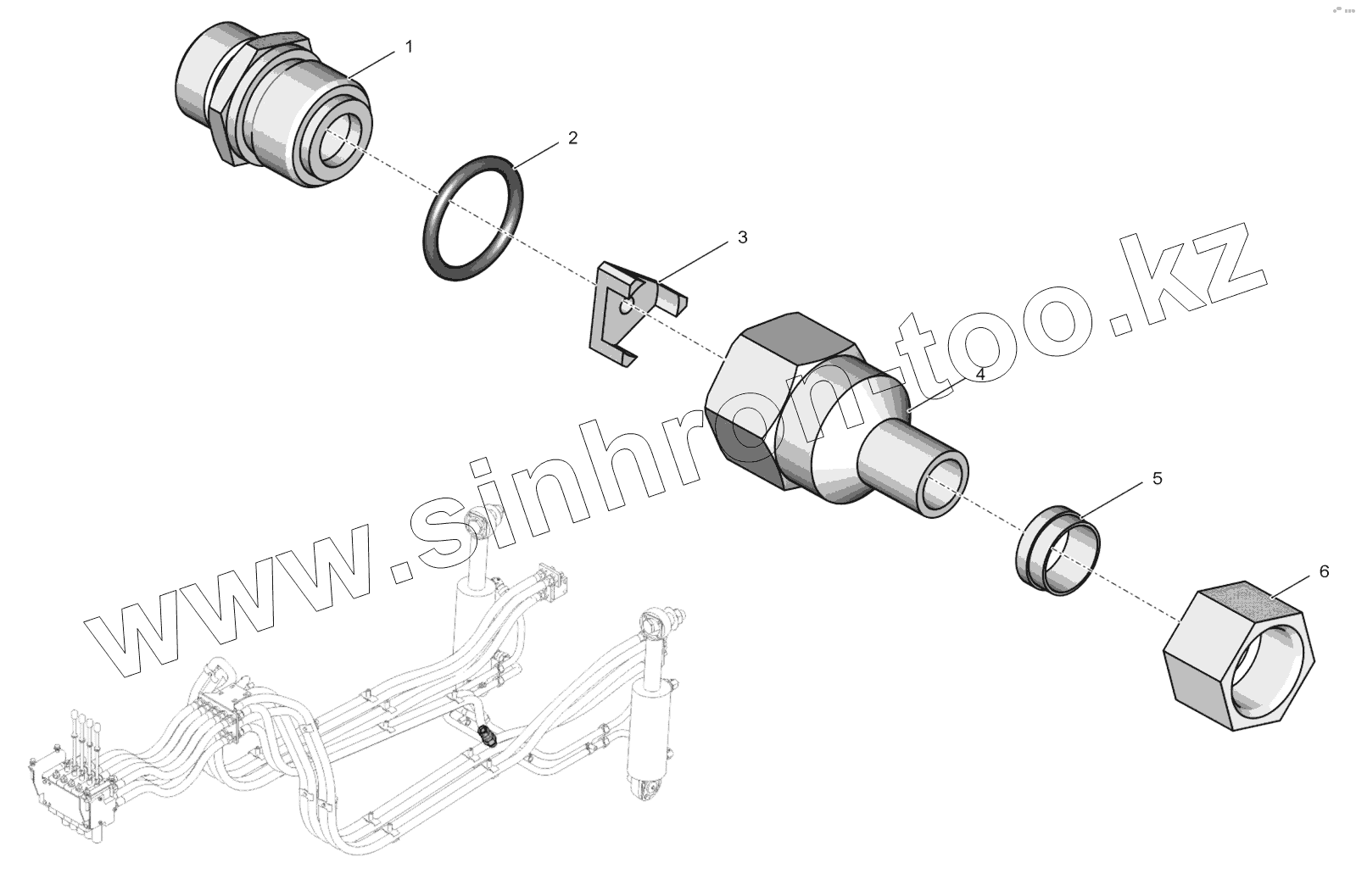 1
2
3
4
5
6
www.sinhron-too.kz