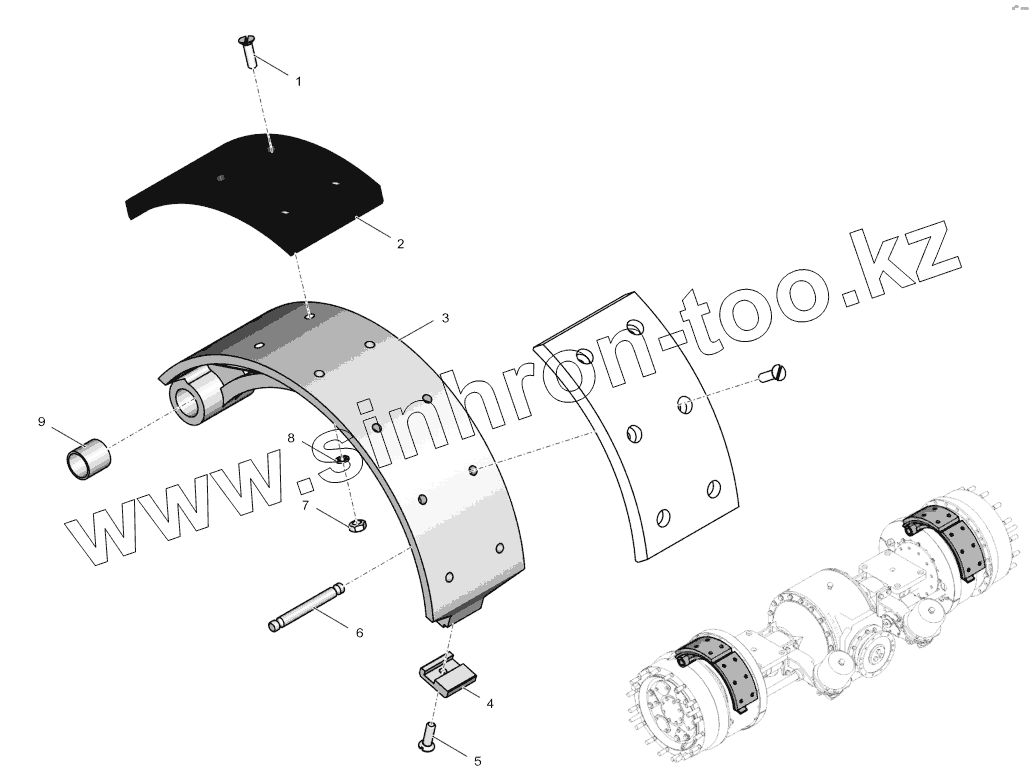 1
2
3
9
8
7
6
4
5
www.sinhron-too.kz