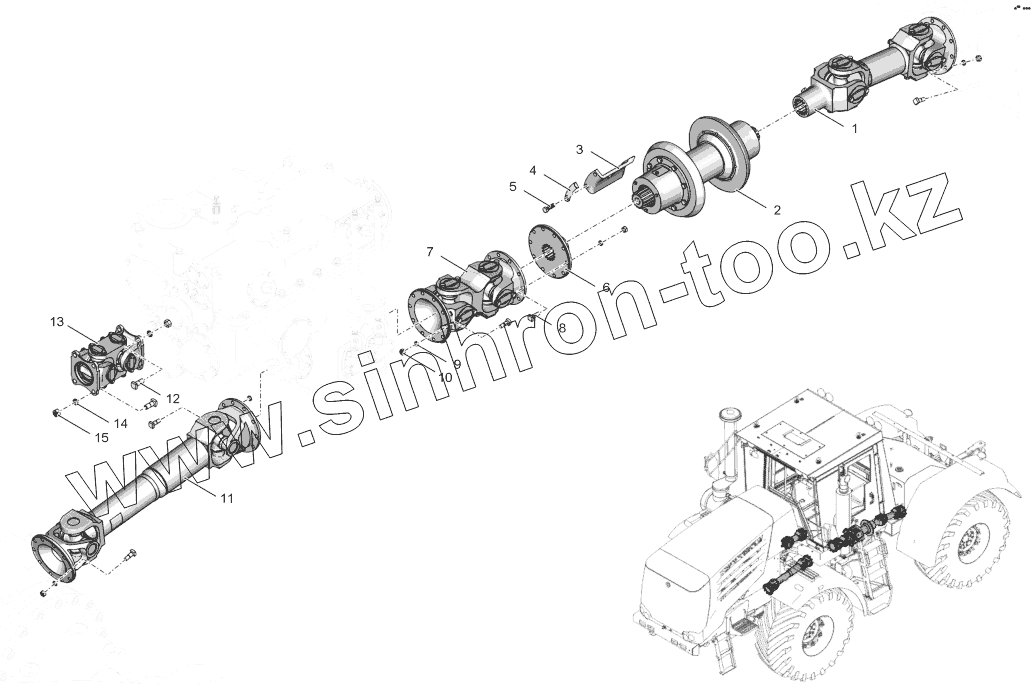 1
2
3
4
5
6
7
8
9
10
11
12
13
14
15
www.sinhron-too.kz