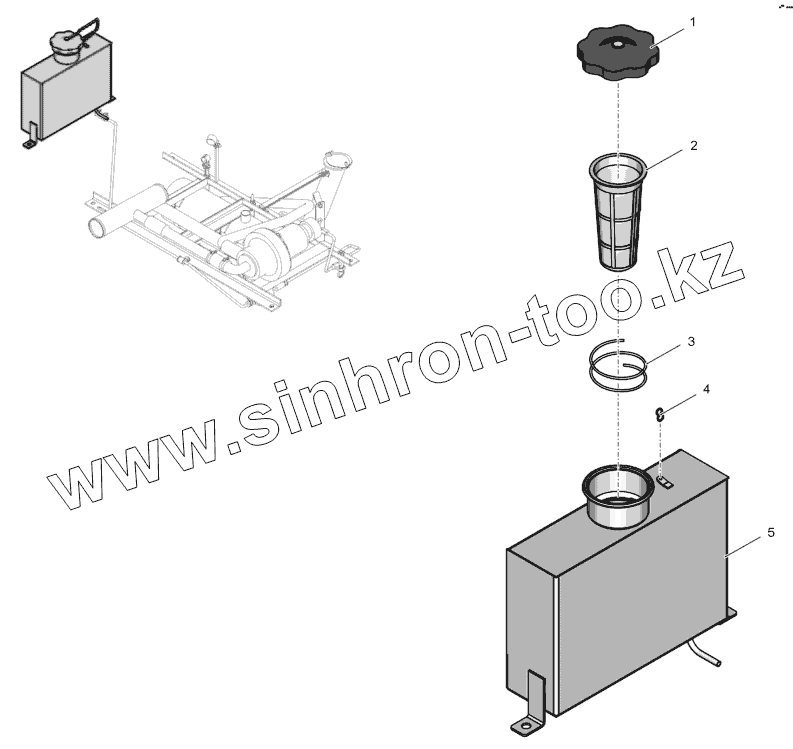 1
2
3
4
5
www.sinhron-too.kz