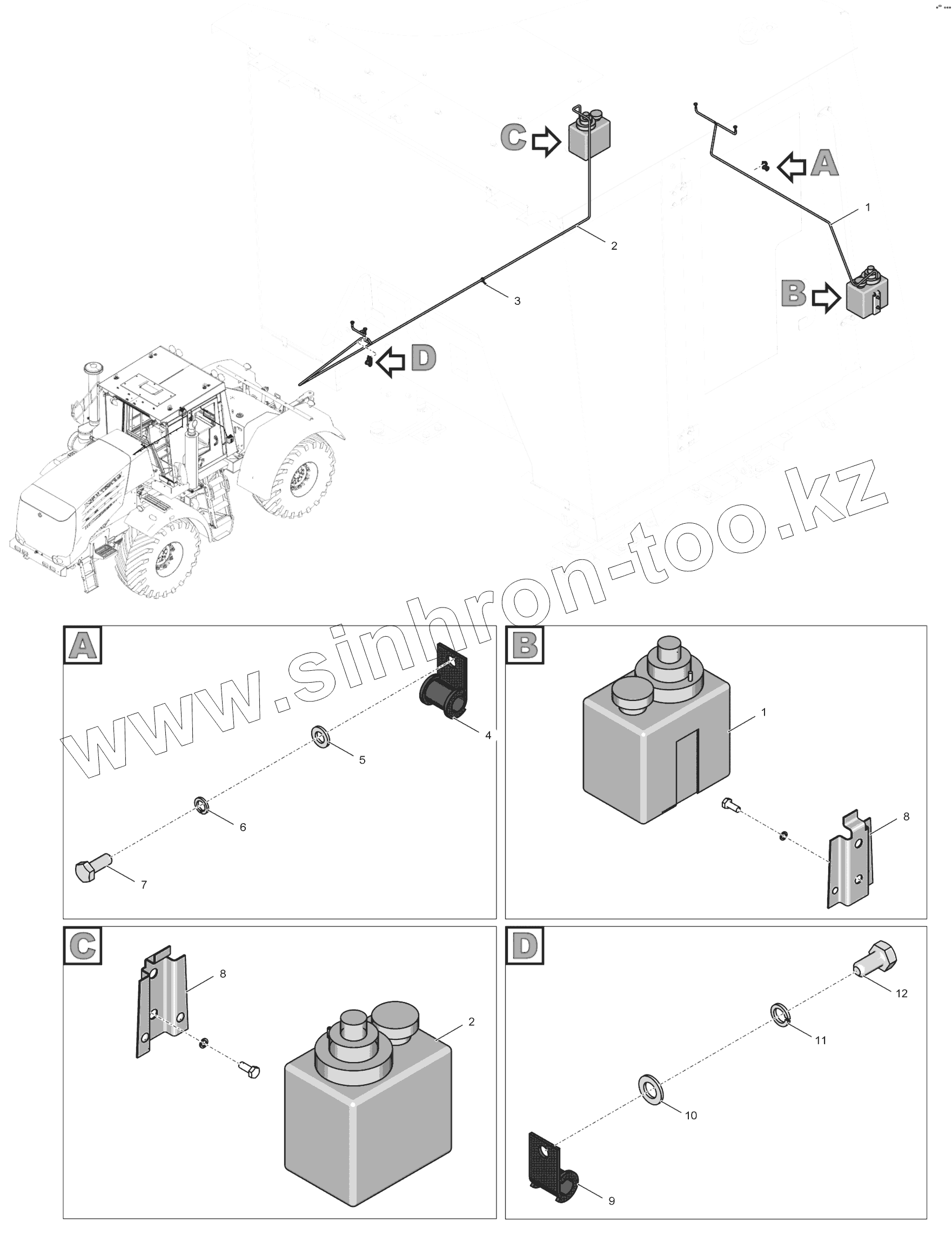 C
A
1
2
B
3
D
www.sinhron-too.kz
A
4
5
6
7
B
1
8
C
8
2
D
12
11
10
9