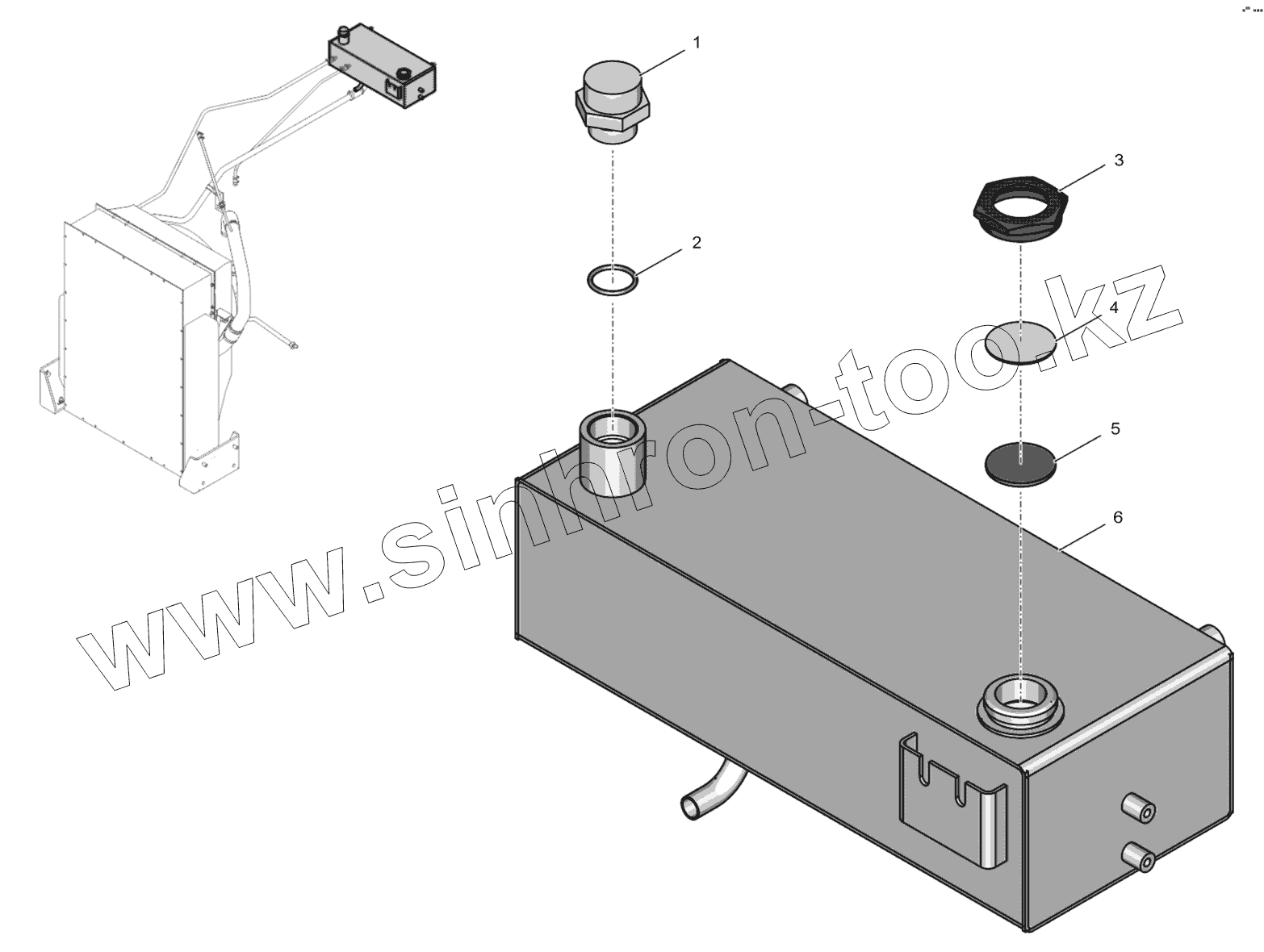 1
2
3
4
5
6
www.sinhron-too.kz