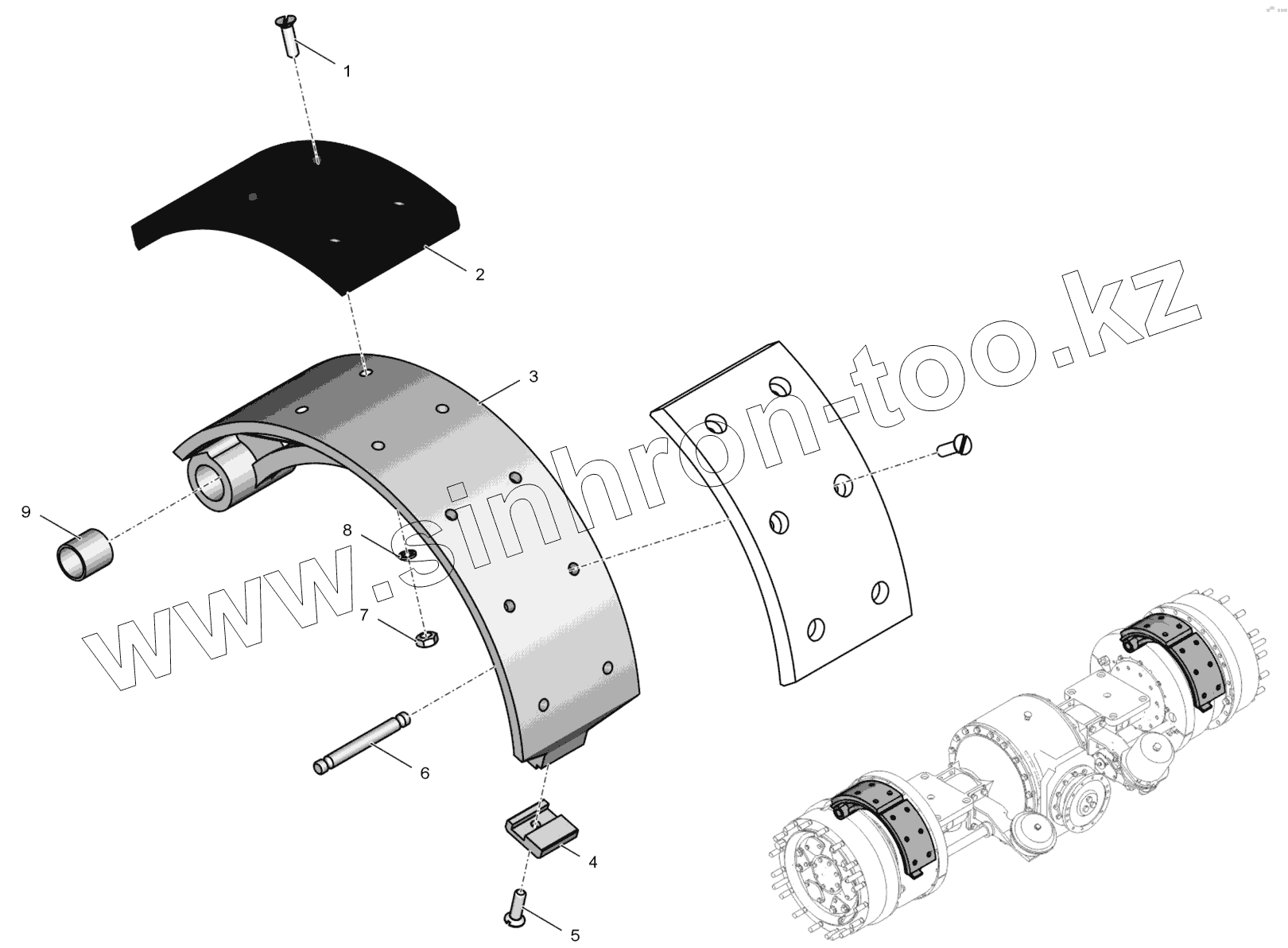 1
2
3
9
8
7
6
4
5
www.sinhron-too.kz