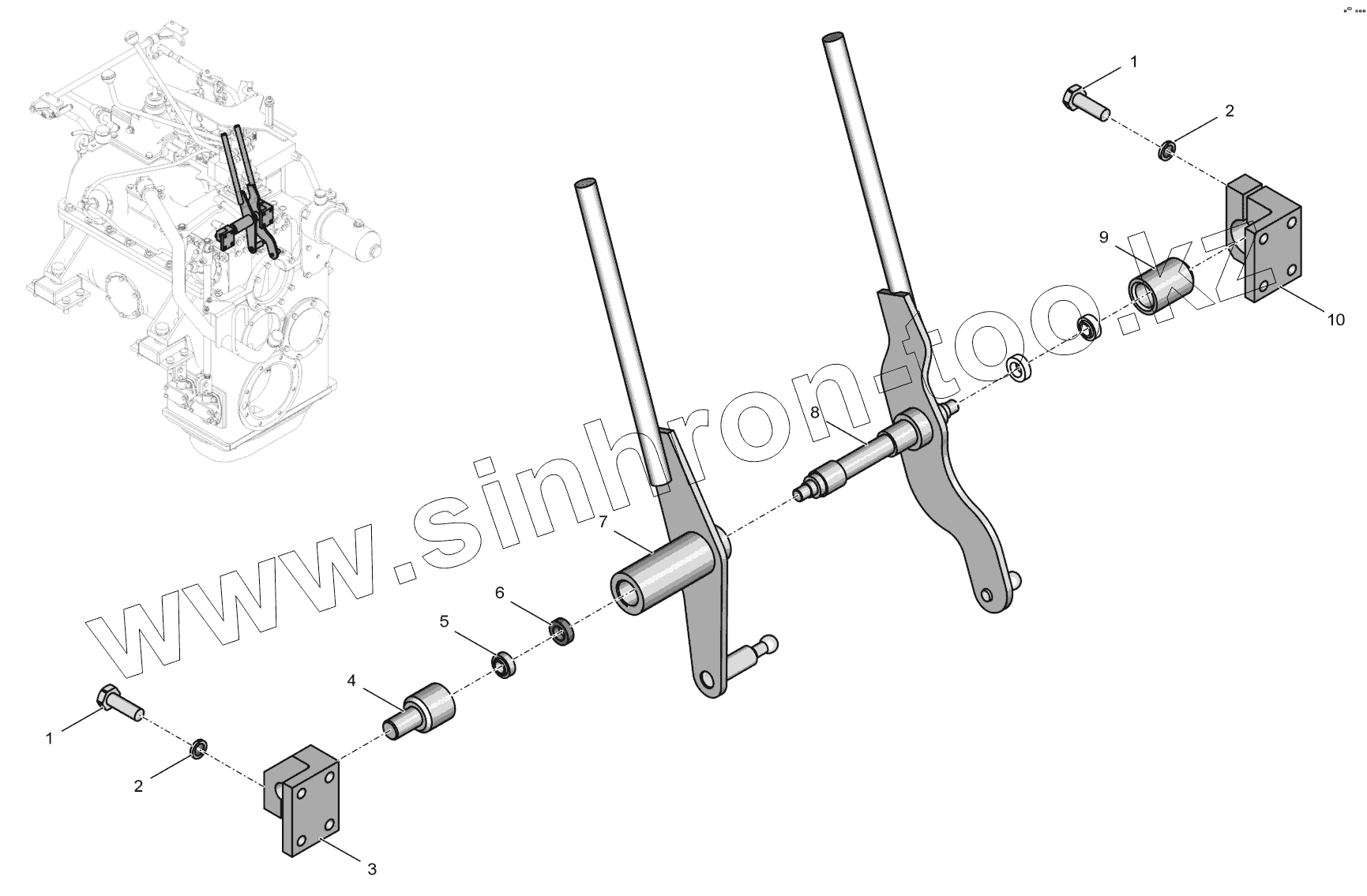 1
2
9
10
8
7
6
5
4
1
2
3
www.sinhron-too.kz