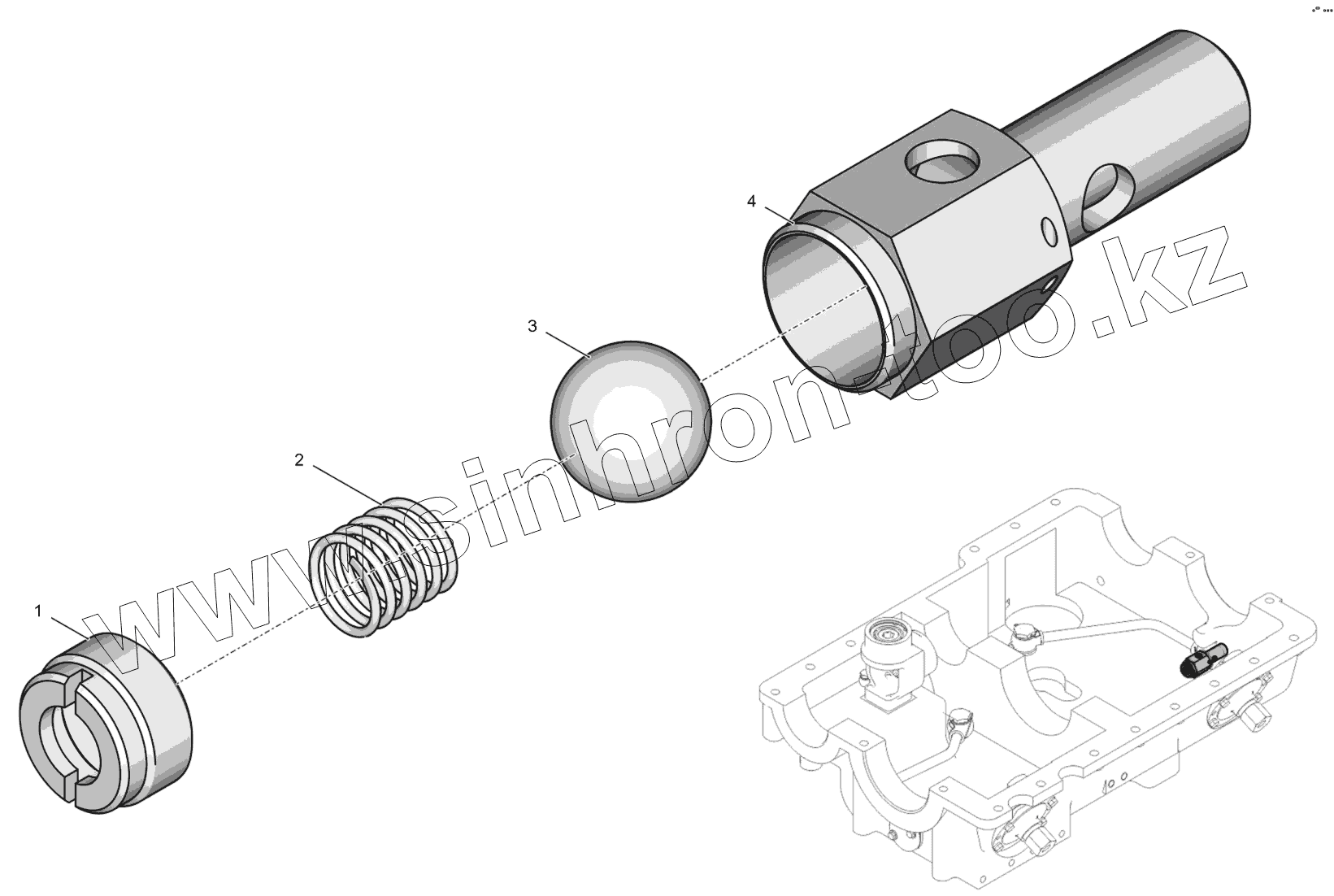 4

3

2

1

www.sinhron-too.kz