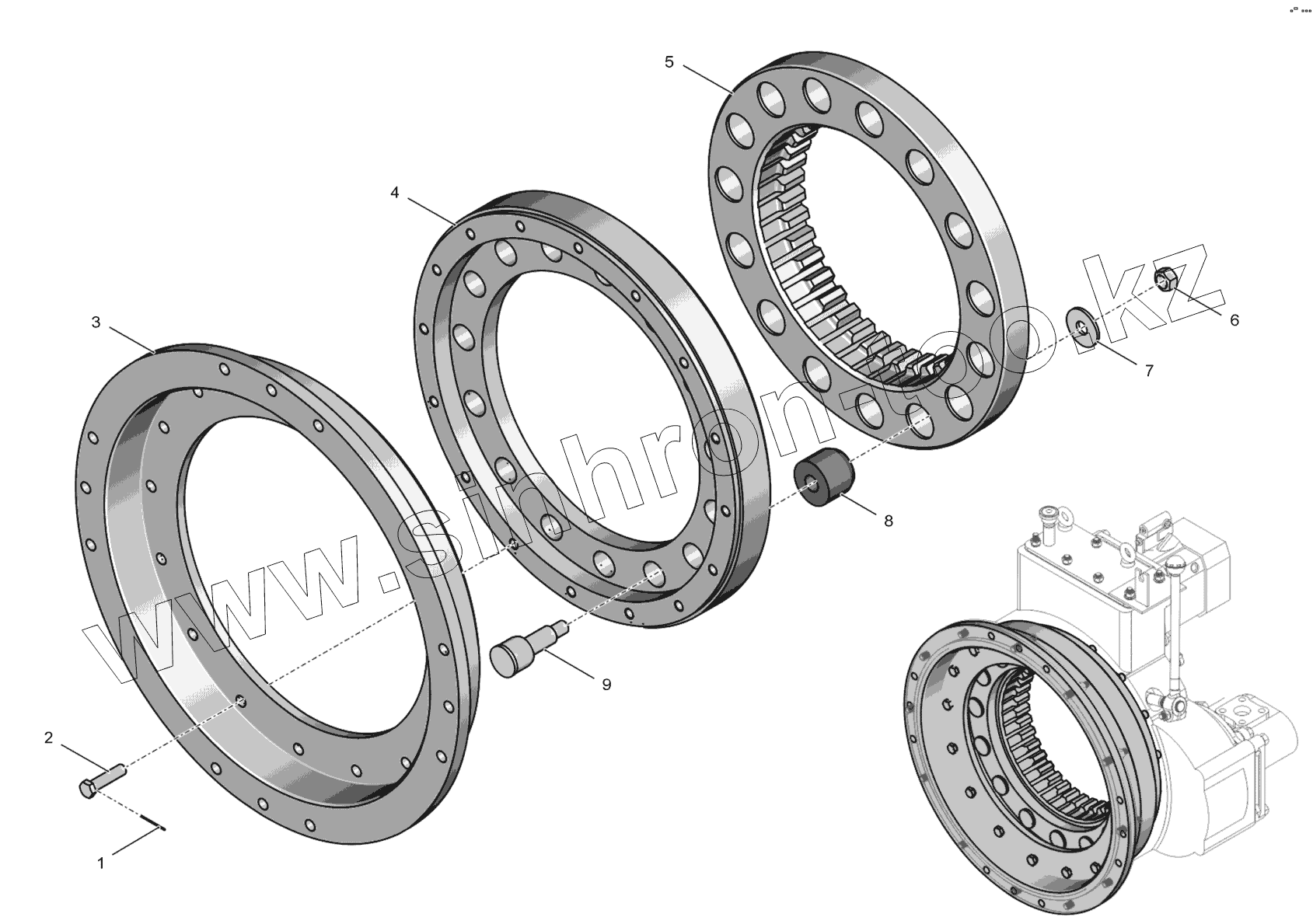 5
4
3
6
7
8
9
2
1
www.sinhron-too.kz