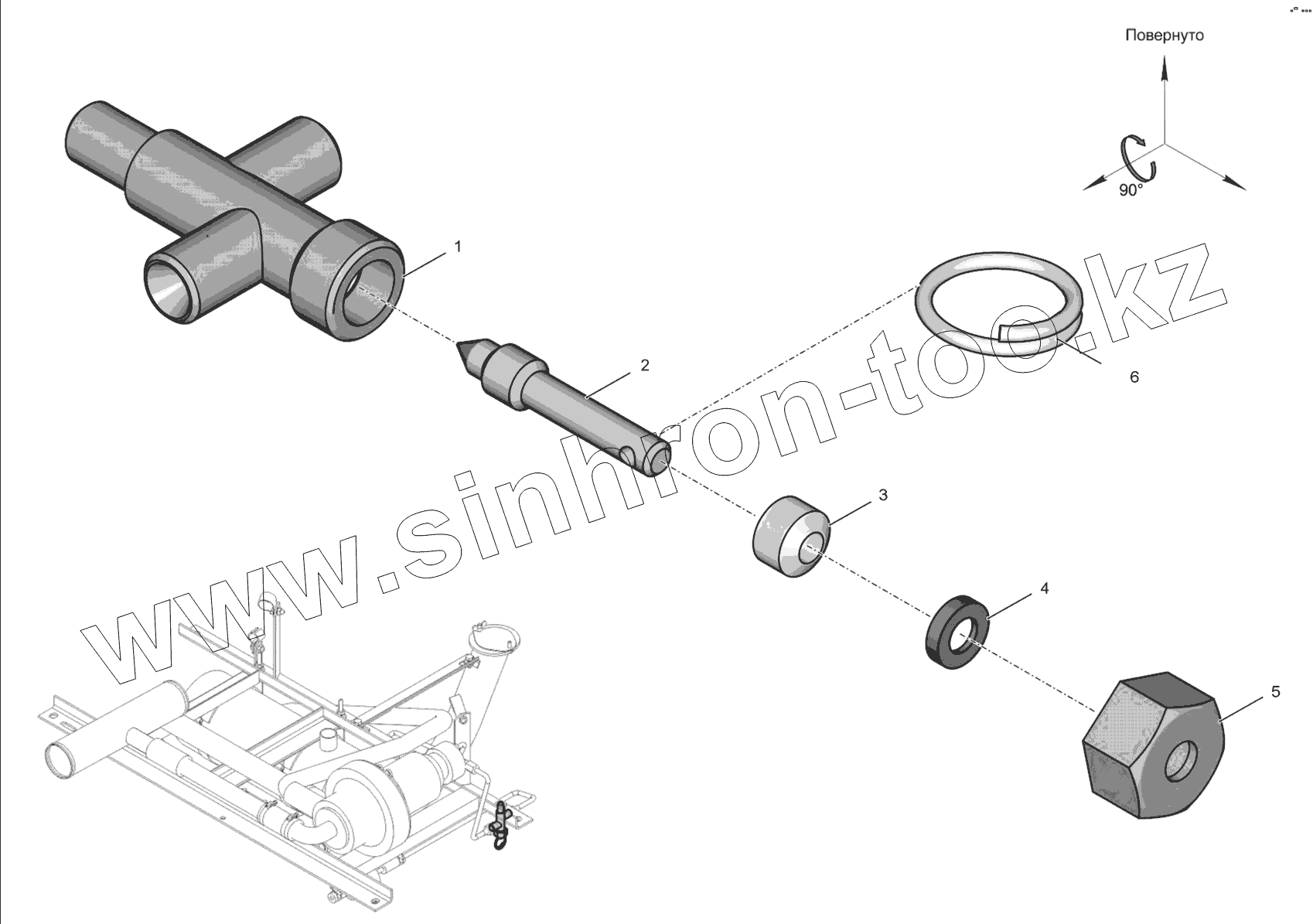 Повернуто

90°

1

2

6

3

4

5

www.sinhron-too.kz