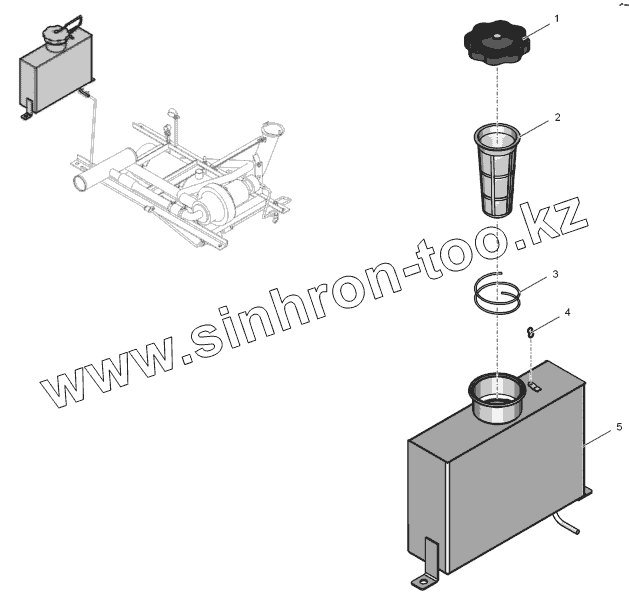 1

2

www.sinhron-too.kz

3

4

5