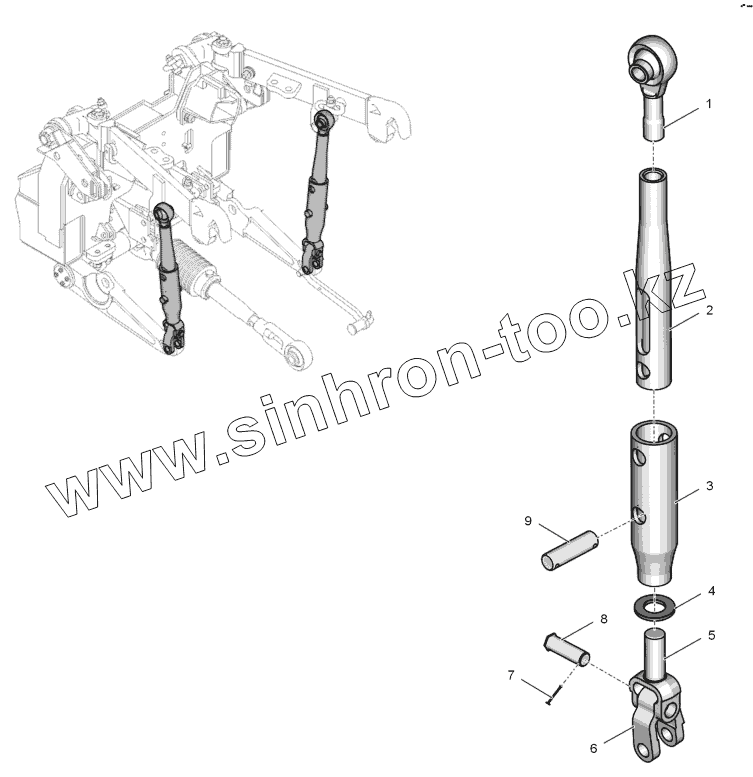 www.sinhron-too.kz

1
2
3
9
4
8
5
7
6