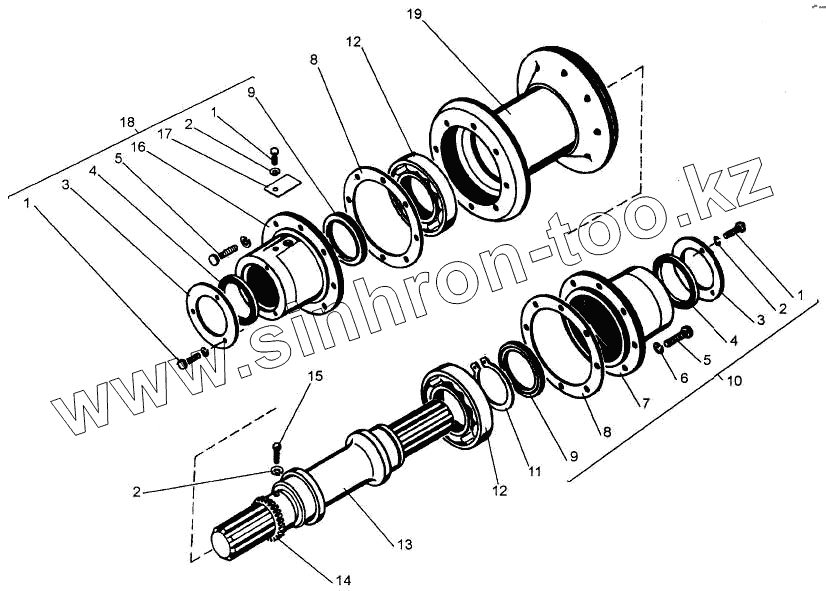 19
12
8
9
18
1
2
17
16
5
4
3
1
www.sinhron-too.kz
1
2
3
4
5
6
10
7
8
9
11
12
15
2
13
14