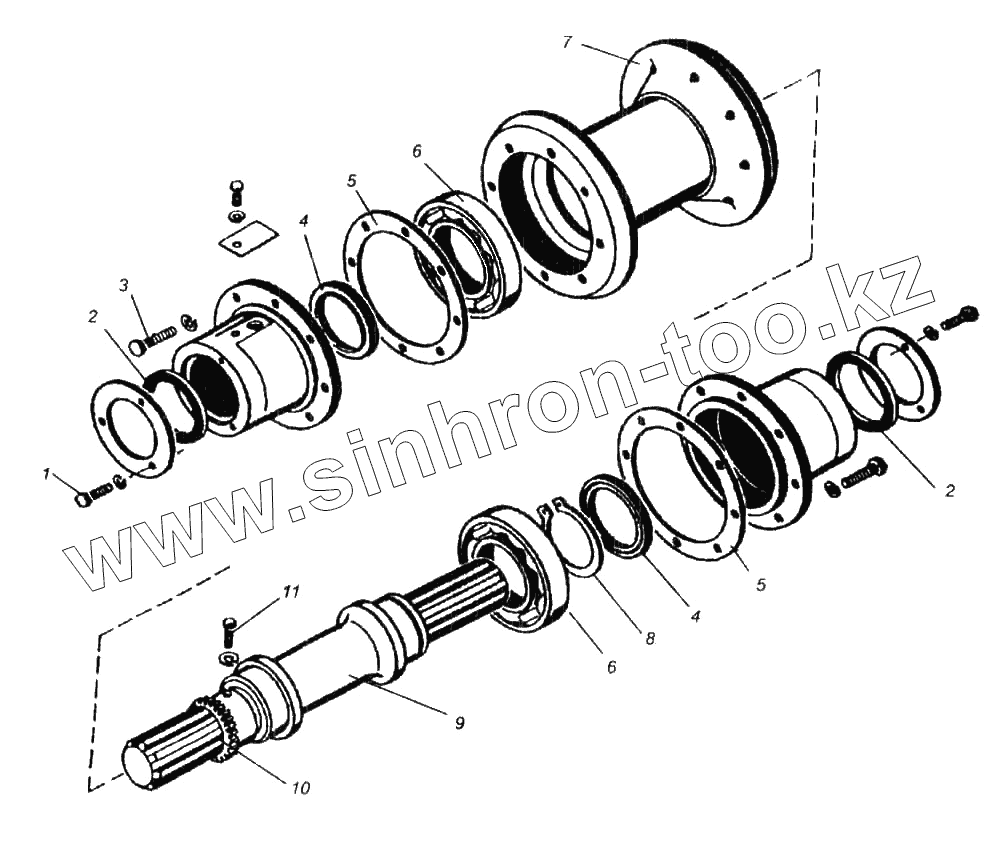 7
6
5
4
3
2
1
www.sinhron-too.kz
2
5
4
8
6
11
9
10