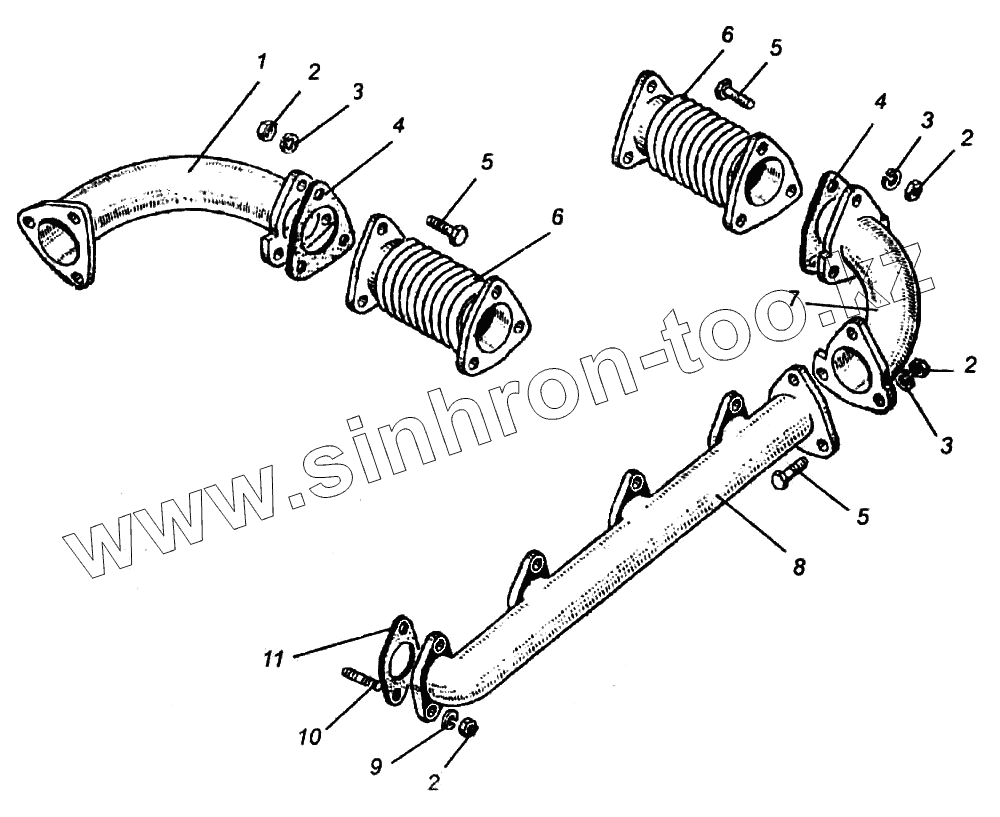 1
2
3
4
5
6
6
5
4
3
2
7
2
3
5
8
11
10
9
2
www.sinhron-too.kz