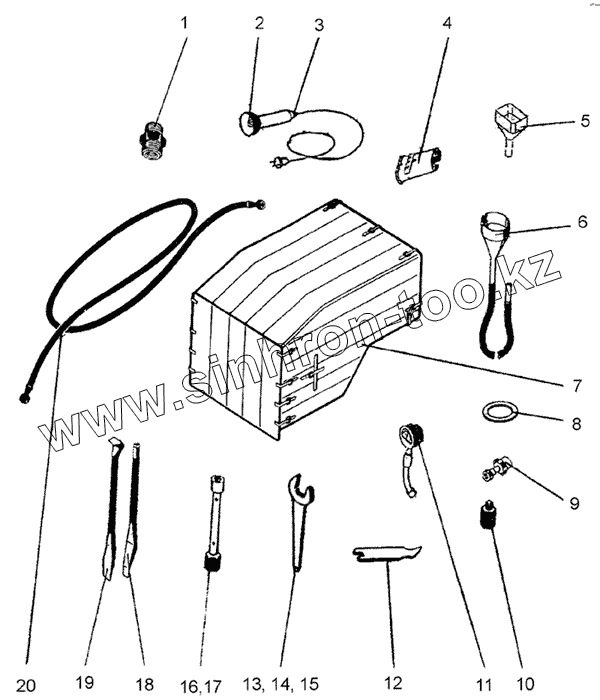 1
2
3
4
5
6
7
8
9
www.sinhron-too.kz
20
19
18
16,17
13, 14, 15
12
11
10