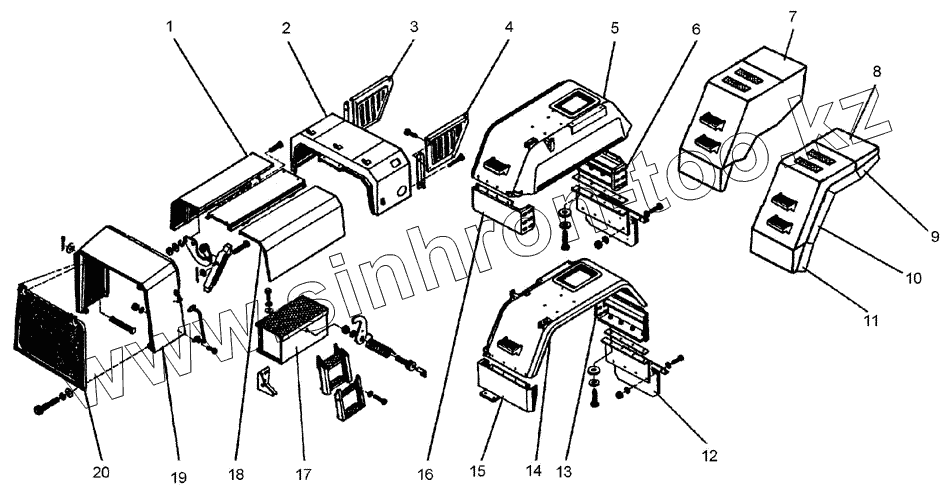 1
2
3
4
5
6
7
8
9
10
11
12
13
14
15
16
17
18
19
20

www.sinhron-too.kz