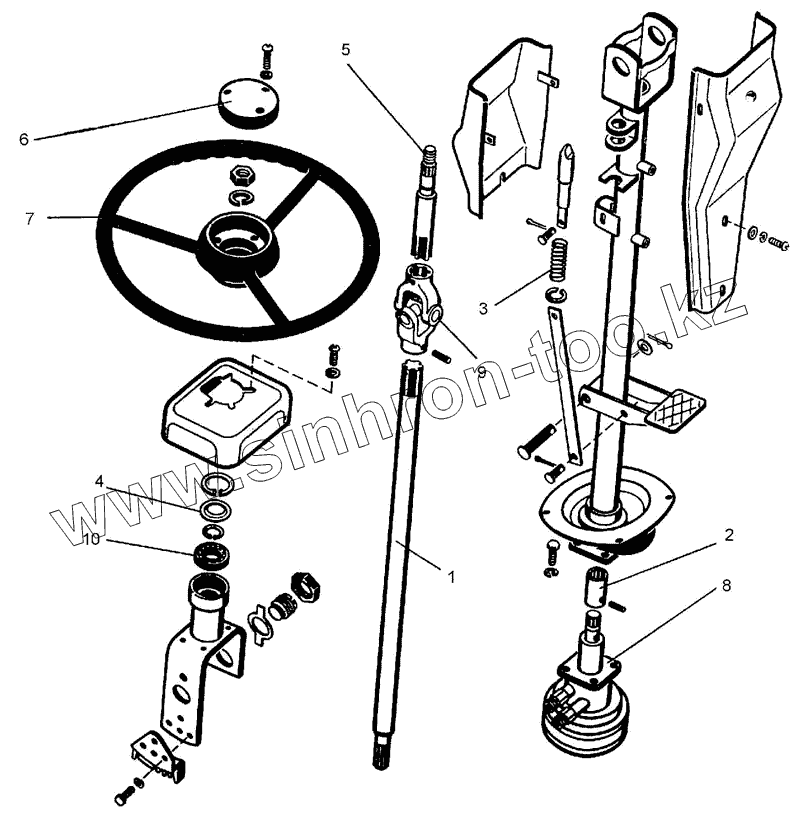 5
6
7
3
9
www.sinhron-too.kz
4
10
1
2
8