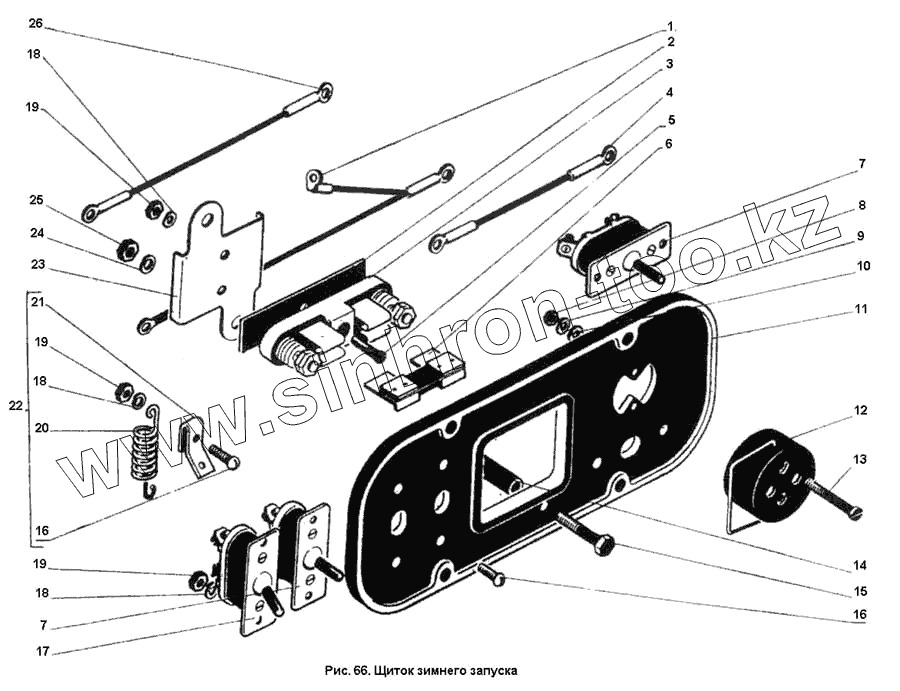 26
18
19
25
24
23
21
19
18
22
20
16
19
18
7
17
1
2
3
4
5
6
7
8
9
10
11
12
13
14
15
16
www.sinhron-too.kz
Рис. 66. Щиток зимнего запуска