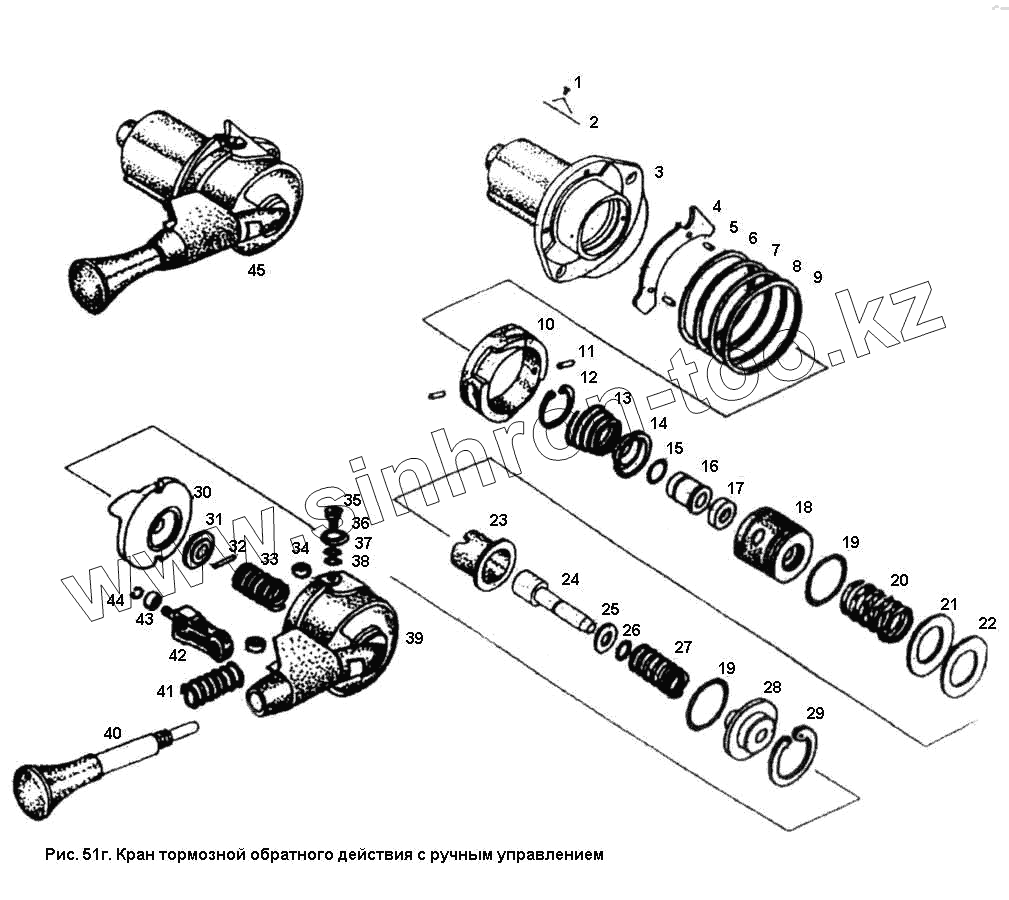 1
2
3
4
5
6
7
8
9
45
10
11
12
13
14
15
16
17
18
19
20
21
22
23
24
25
26
27
19
28
29
30
31
32
33
34
35
36
37
38
39
44
43
42
41
40

www.sinhron-too.kz

Рис. 51г. Кран тормозной обратного действия с ручным управлением