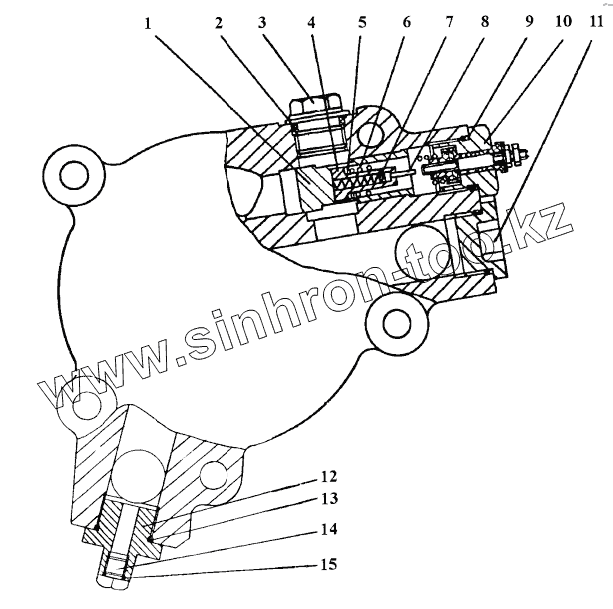 1 2 3 4 5 6 7 8 9 10 11

www.sinhron-too.kz

12
13
14
15