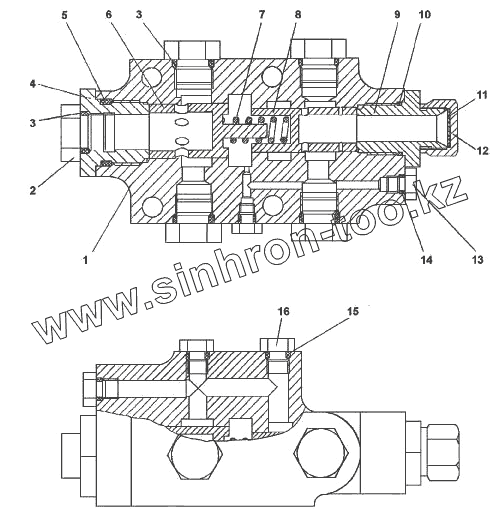 5 6 3 7 8 9 10

4

3

11

12

2

1

14 13

www.sinhron-too.kz

16 15