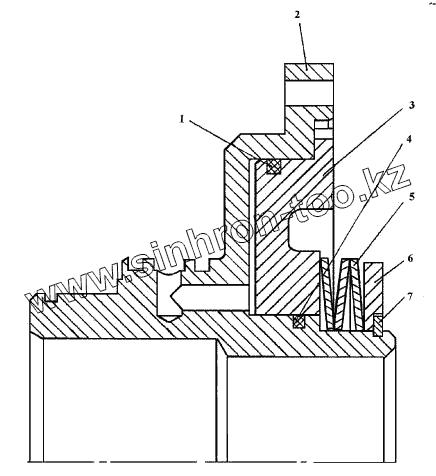 2
1
3
4
5
6
7
www.sinhron-too.kz