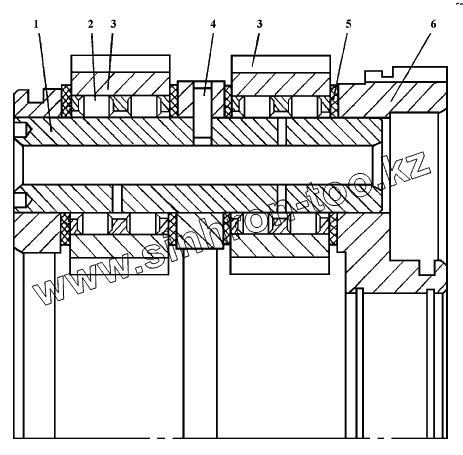 1 2 3 4 3 5 6

www.sinhron-too.kz