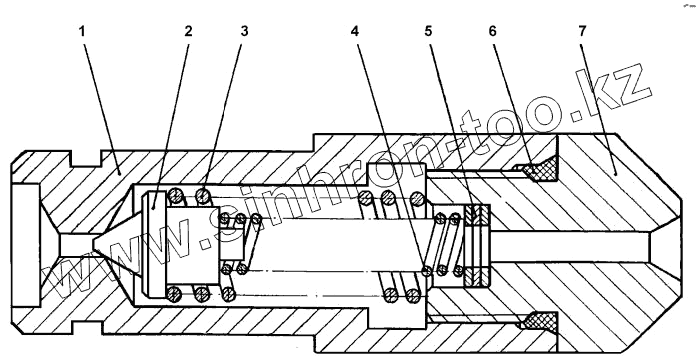 1 2 3 4 5 6 7

www.sinhron-too.kz