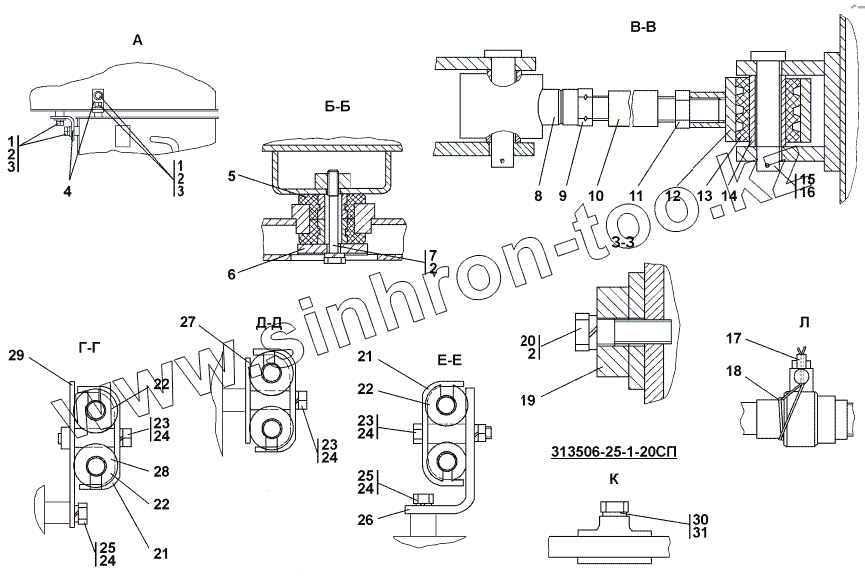 А

1
2
3
4
1
2
3

Б-Б

5
6
7
2

В-В

8
9
10
11
12
13
14
15
16

З-З

20
2
19

Л

17
18

Г-Г

29
22
23
24
28
22
21
25
24

Д-Д

27
23
24

Е-Е

21
22
23
24
25
24
26

313506-25-1-20СП

К

30
31

www.sinhron-too.kz