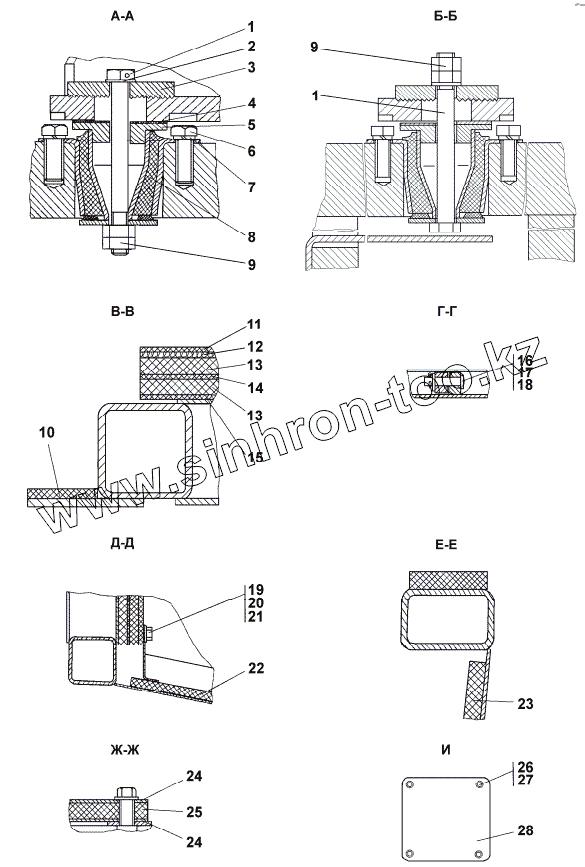 А-А

1
2
3
4
5
6
7
8
9

Б-Б

9
1

В-В

11
12
13
14
13
15
10

Г-Г

16
17
18

www.sinhron-too.kz

Д-Д

19
20
21
22

Е-Е

23

Ж-Ж

24
25
24

И

26
27
28