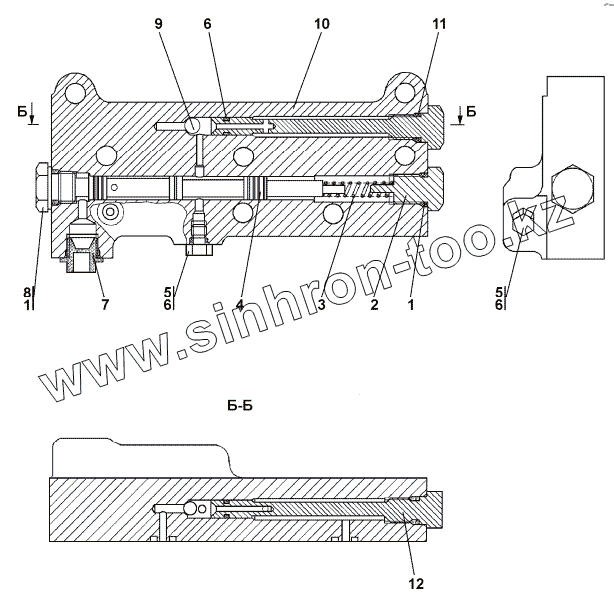 9
6
10
11
Б
Б
8
1
7
5
6
4
3
2
1
5
6
www.sinhron-too.kz
Б-Б
12