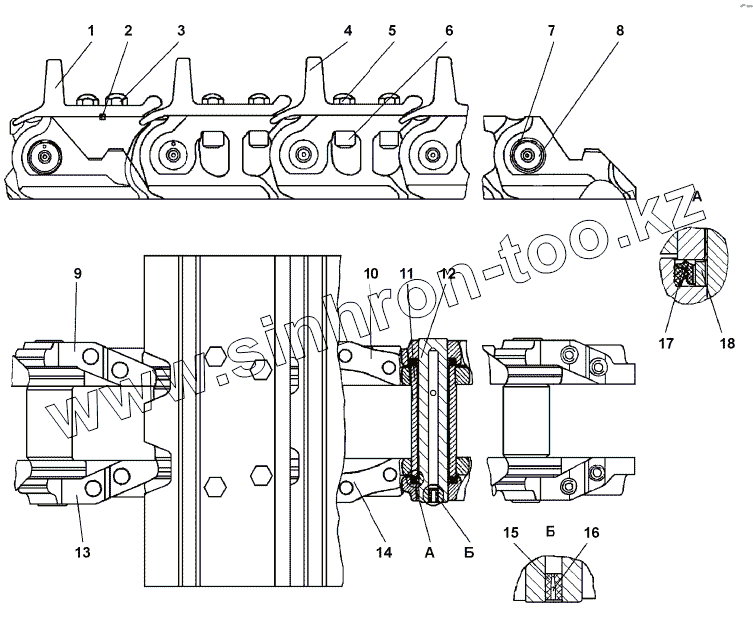 1 2 3 4 5 6 7 8

А

www.sinhron-too.kz

9 10 11 12

17 18

13 14 А Б

15 Б 16