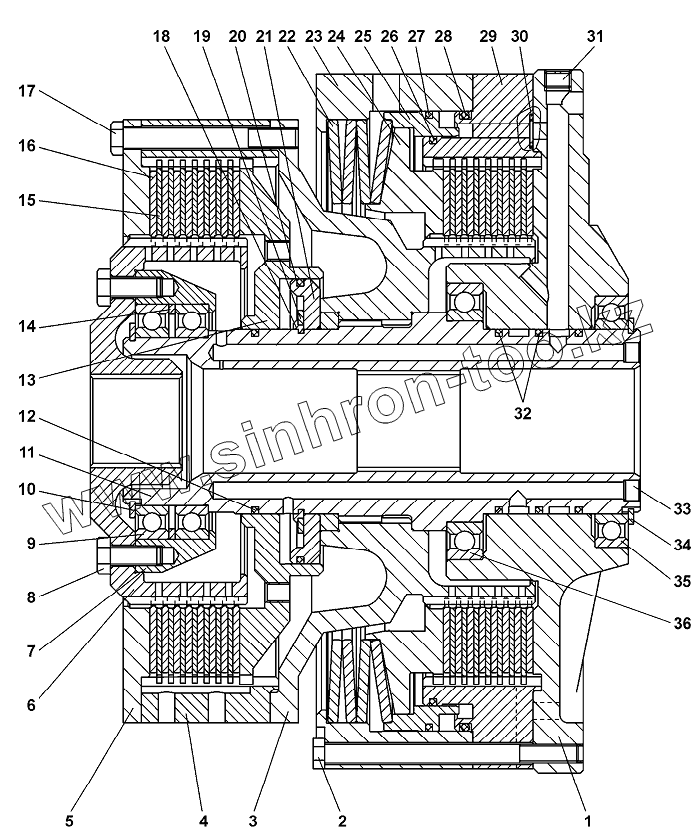 18 19 20 21 22 23 24 25 26 27 28 29 30 31

17

16

15

14

13

12

11

10

9

8

7

6

5 4 3 2 1

32

33

34

35

36

www.sinhron-too.kz