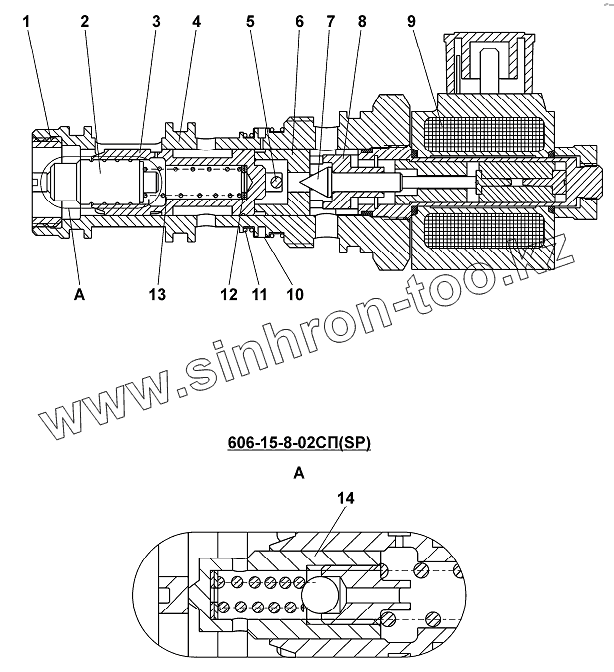 1 2 3 4 5 6 7 8 9

A 13 12 11 10

www.sinhron-too.kz

606-15-8-02СП(SP)

A

14