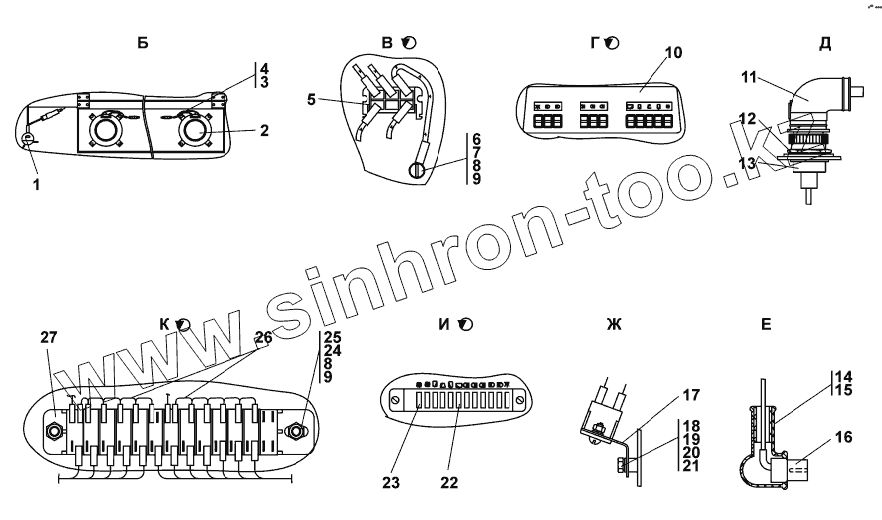 Б
4
3
2
1

В
5
6
7
8
9

Г
10

Д
11
12
13

www.sinhron-too.kz

К
27
26
25
24
8
9

И
23
22

Ж
17
18
19
20
21

Е
14
15
16