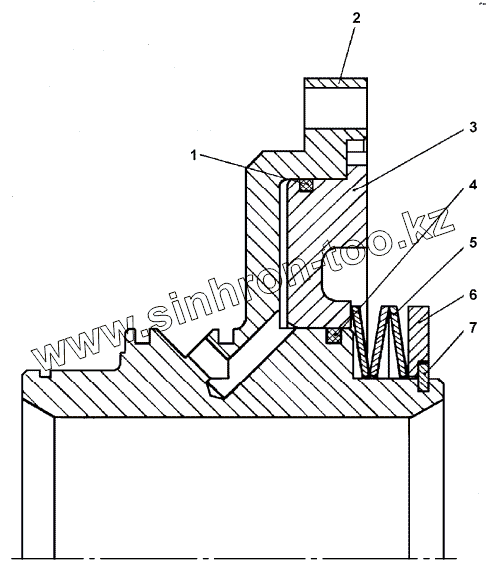 2
3
1
4
5
6
7
www.sinhron-too.kz