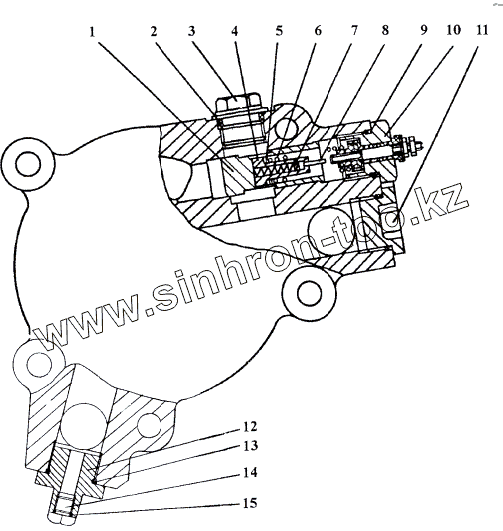 1 2 3 4 5 6 7 8 9 10 11

www.sinhron-too.kz

12
13
14
15