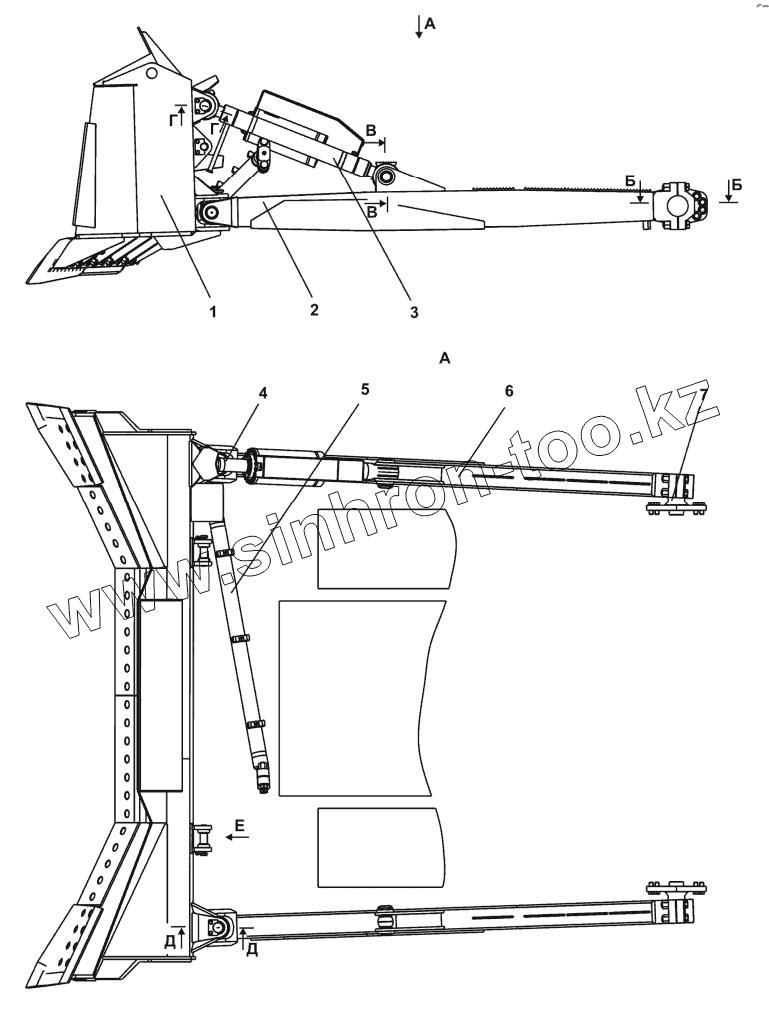 А

Г

Г

В

В

Б

Б

1

2

3

А

4

5

6

7

www.sinhron-too.kz

Е

Д

Д