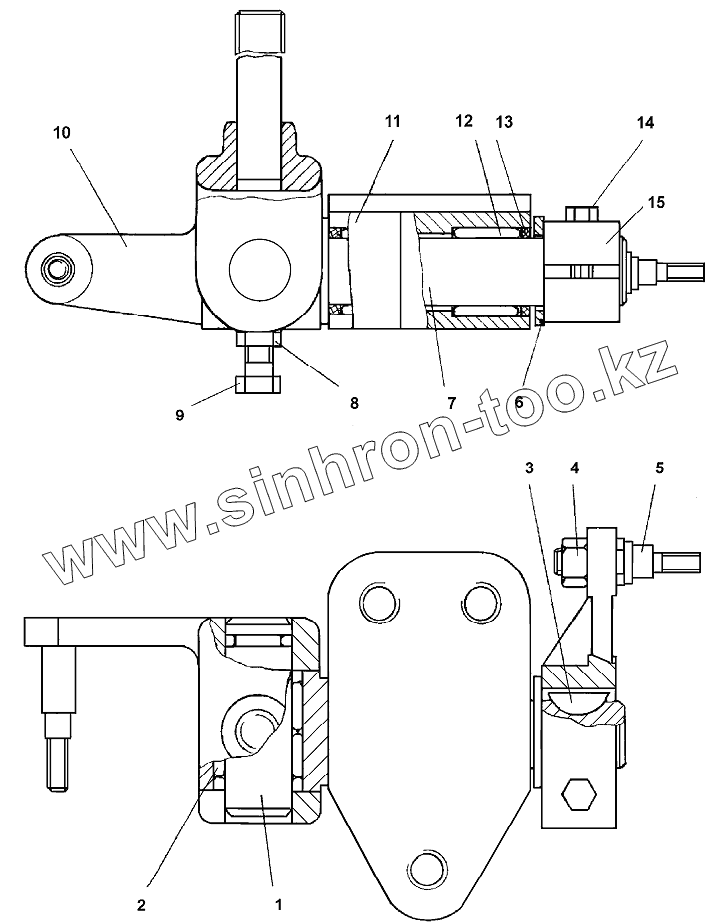 10
11
12
13
14
15
9
8
7
6
www.sinhron-too.kz
3
4
5
2
1