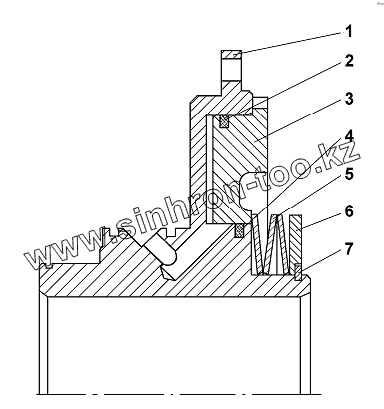 1
2
3
4
5
6
7
www.sinhron-too.kz