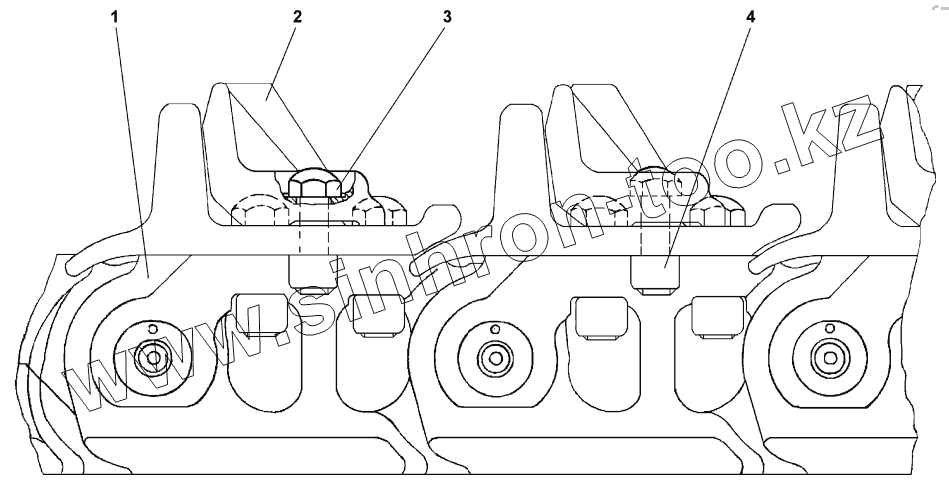 1
2
3
4
www.sinhron-too.kz