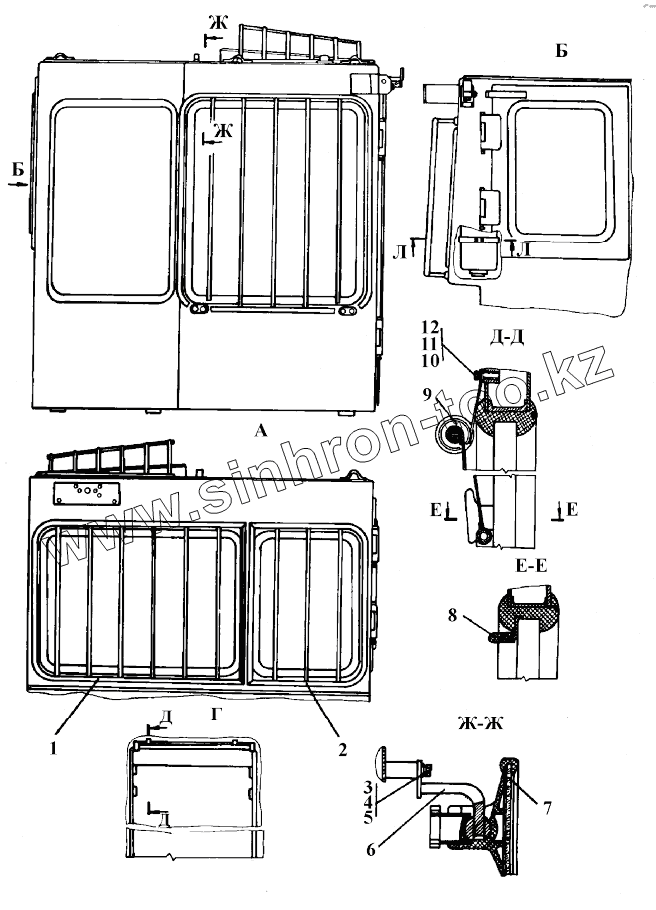 Ж
Ж
Б
Б
Л
Л
12
11
10
Д-Д
9
www.sinhron-too.kz
А
Е
Е
Е-Е
8
1
2
Д
Г
Д
Ж-Ж
3
4
5
6
7