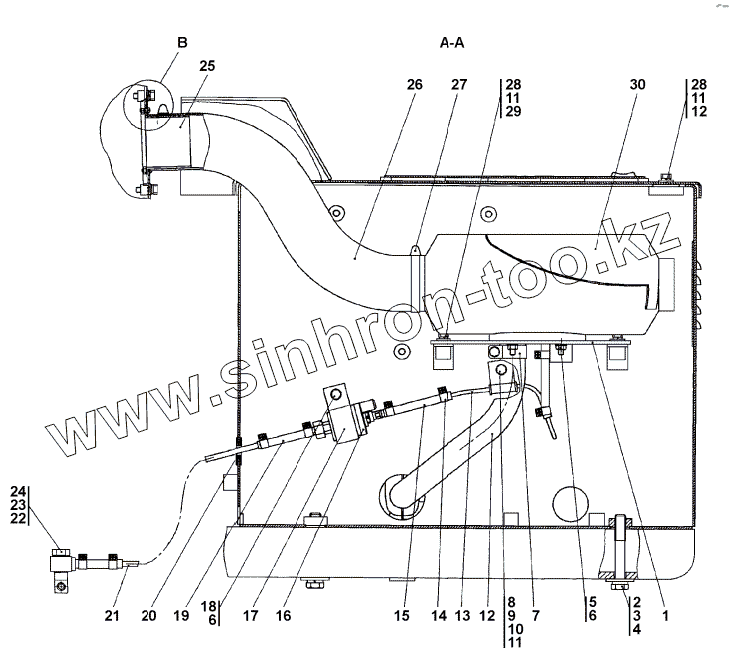 B
A-A
25
26
27
28
11
29
30
28
11
12
www.sinhron-too.kz
24
23
22
21
20
19
18
6
17
16
15
14
13
12
8
9
10
11
7
5
6
2
3
4
1